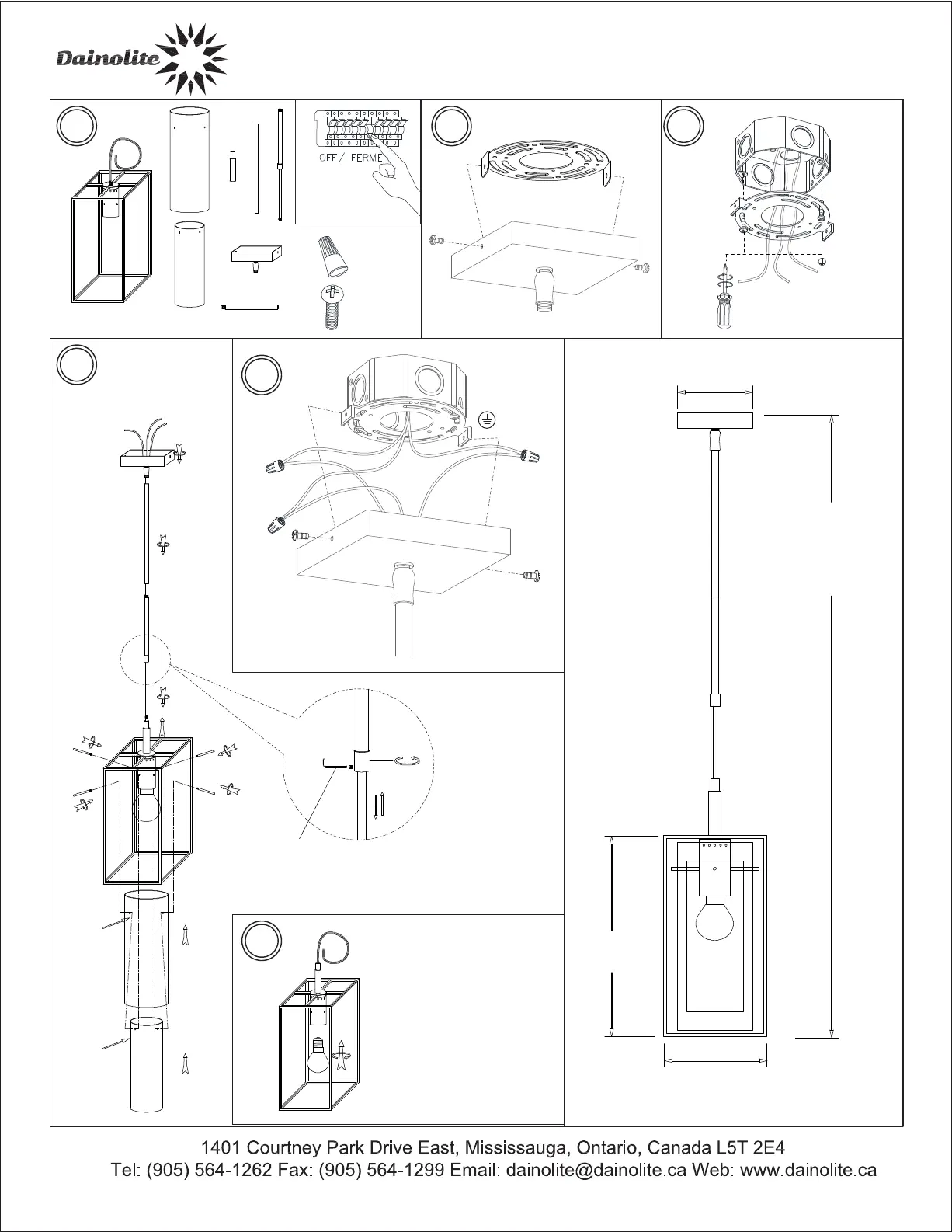 Dainolite

OFF / FERME

1401 Courtney Park Drive East, Mississauga, Ontario, Canada L5T 2E4
Tel: (905) 564-1262 Fax: (905) 564-1299 Email: dainolite@dainolite.ca Web: www.dainolite.ca