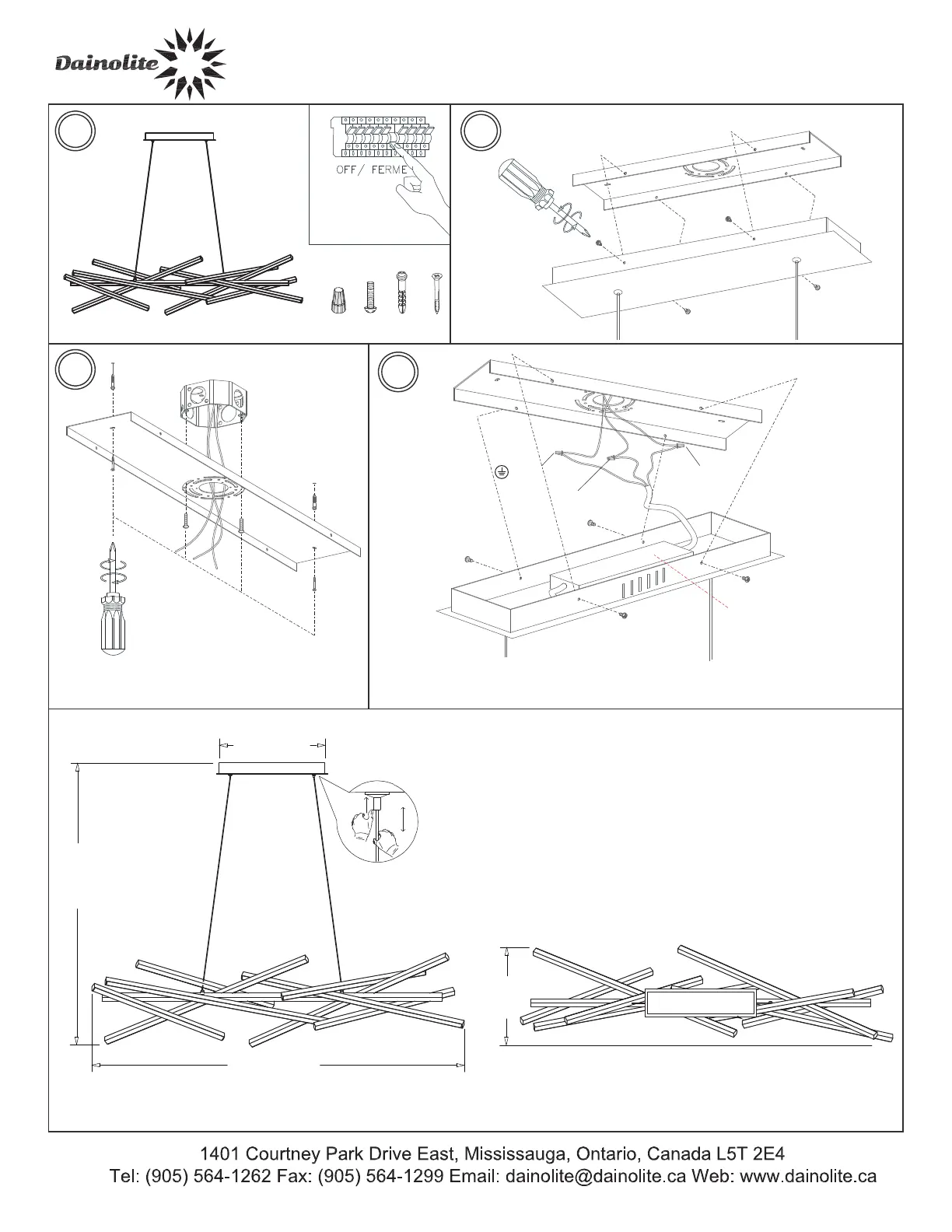 Dainolite

OFF/ FERME

1401 Courtney Park Drive East, Mississauga, Ontario, Canada L5T 2E4
Tel: (905) 564-1262 Fax: (905) 564-1299 Email: dainolite@dainolite.ca Web: www.dainolite.ca