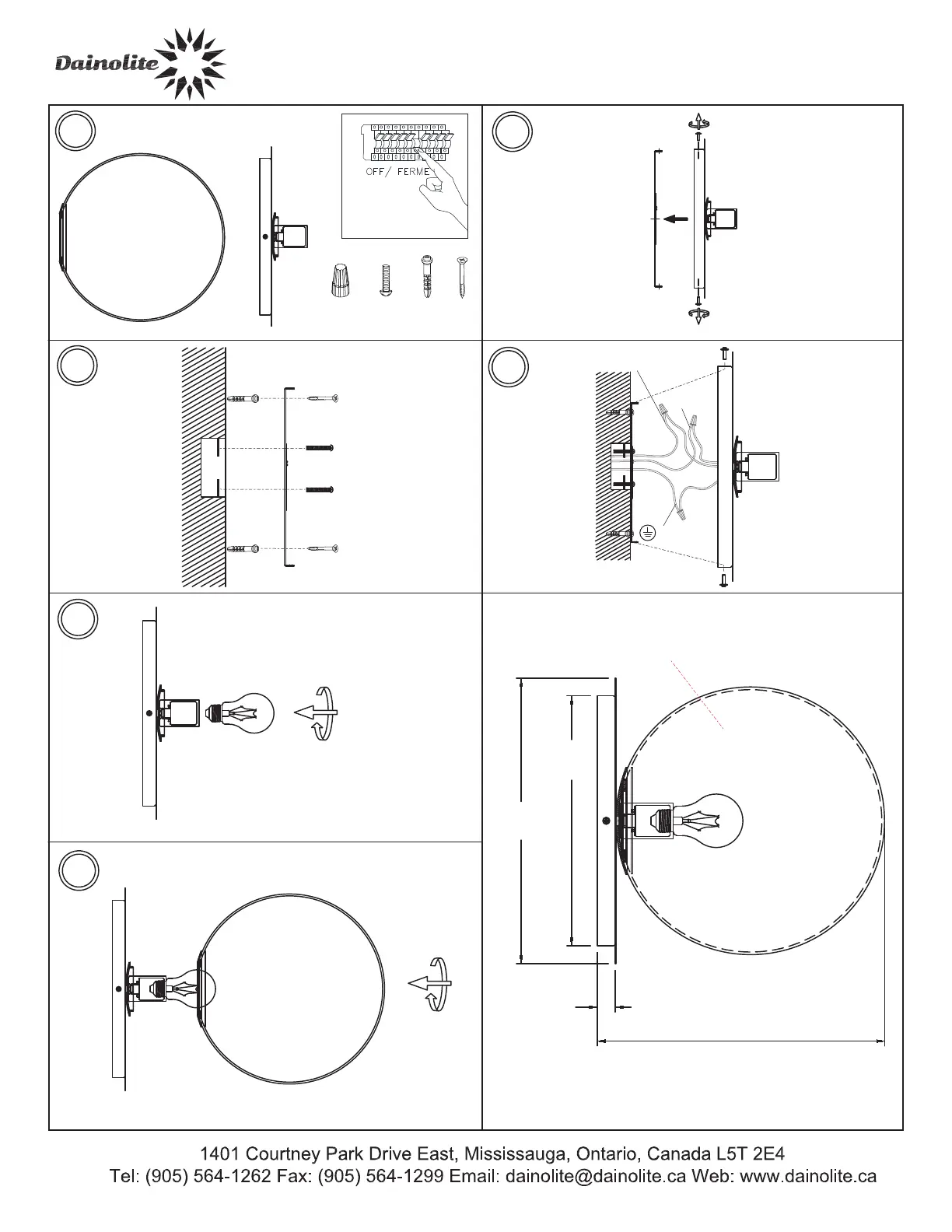 Dainolite

OFF/ FERME

1401 Courtney Park Drive East, Mississauga, Ontario, Canada L5T 2E4
Tel: (905) 564-1262 Fax: (905) 564-1299 Email: dainolite@dainolite.ca Web: www.dainolite.ca