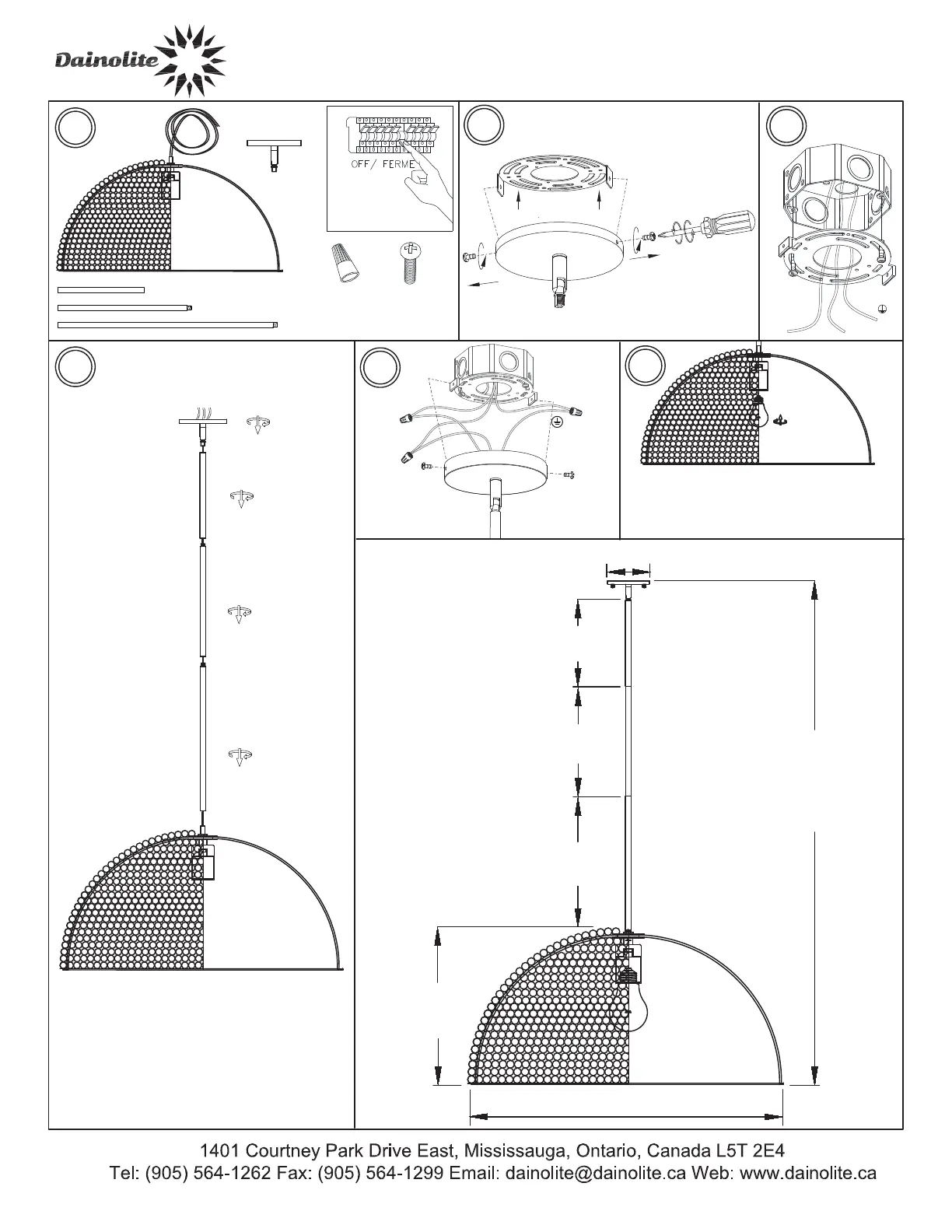 Dainolite

OFF/ FERME

1401 Courtney Park Drive East, Mississauga, Ontario, Canada L5T 2E4
Tel: (905) 564-1262 Fax: (905) 564-1299 Email: dainolite@dainolite.ca Web: www.dainolite.ca