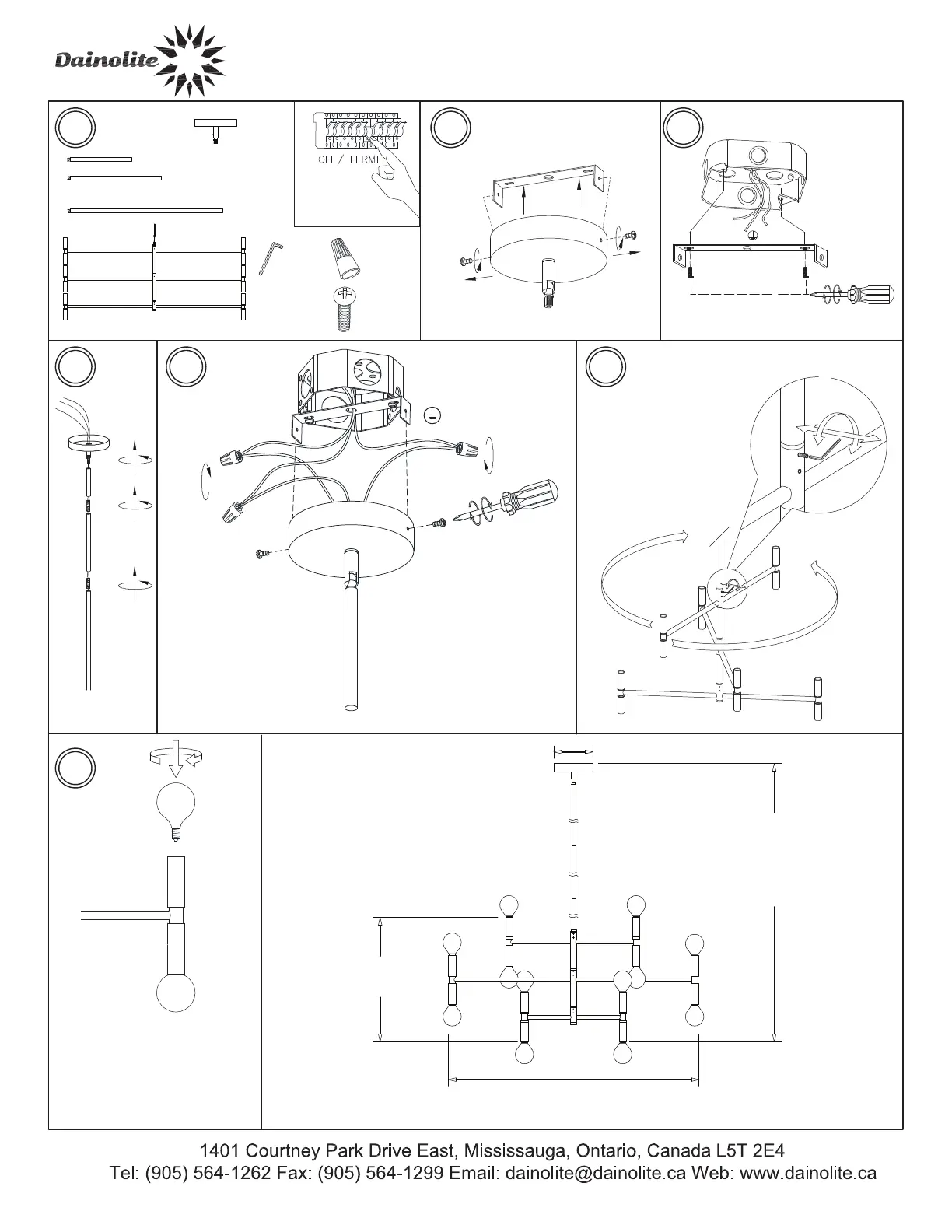 Dainolite

OFF/ FERME

1401 Courtney Park Drive East, Mississauga, Ontario, Canada L5T 2E4
Tel: (905) 564-1262 Fax: (905) 564-1299 Email: dainolite@dainolite.ca Web: www.dainolite.ca