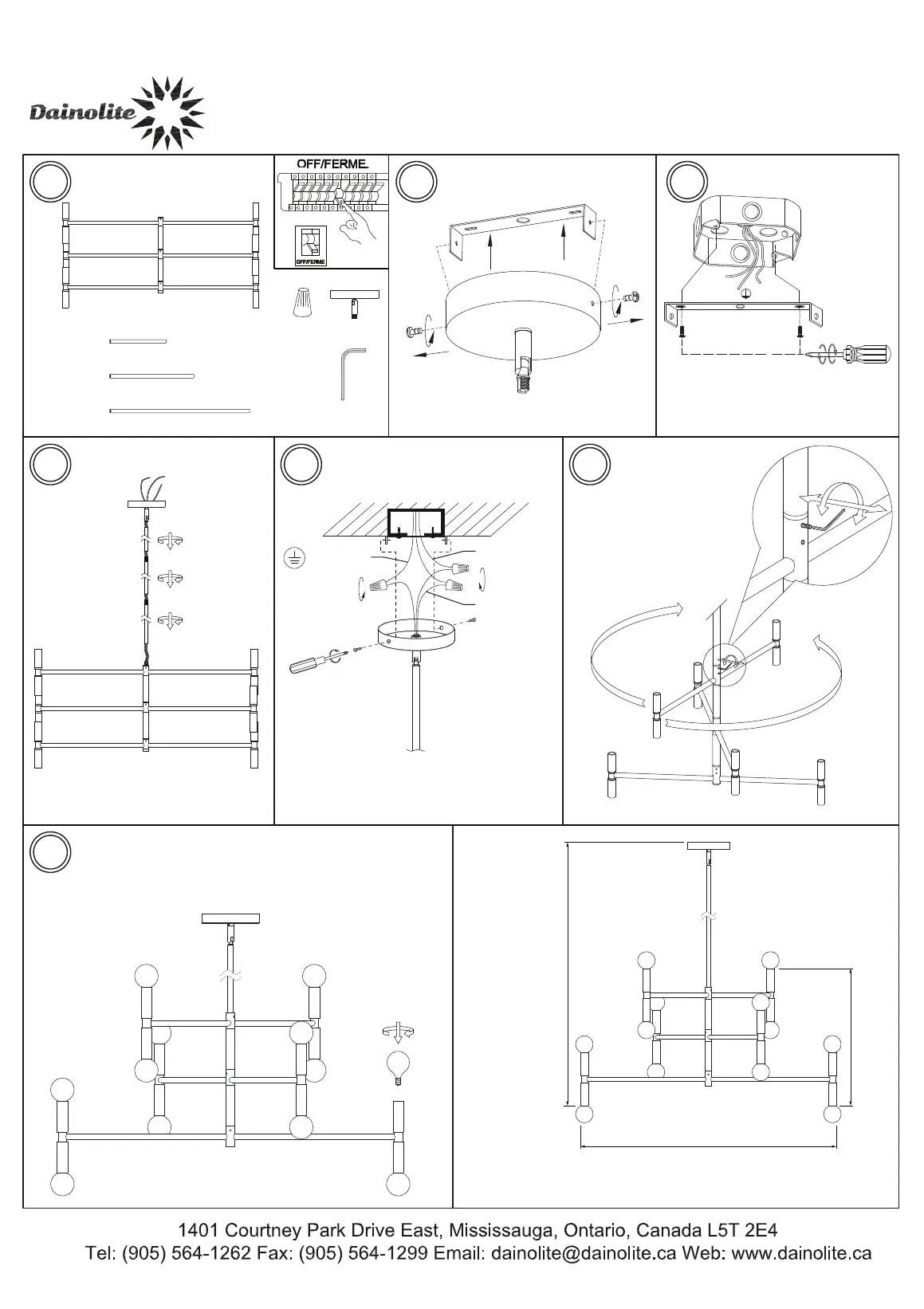 Dainolite

OFF/FERME

OFF/FERME

1401 Courtney Park Drive East, Mississauga, Ontario, Canada L5T 2E4
Tel: (905) 564-1262 Fax: (905) 564-1299 Email: dainolite@dainolite.ca Web: www.dainolite.ca