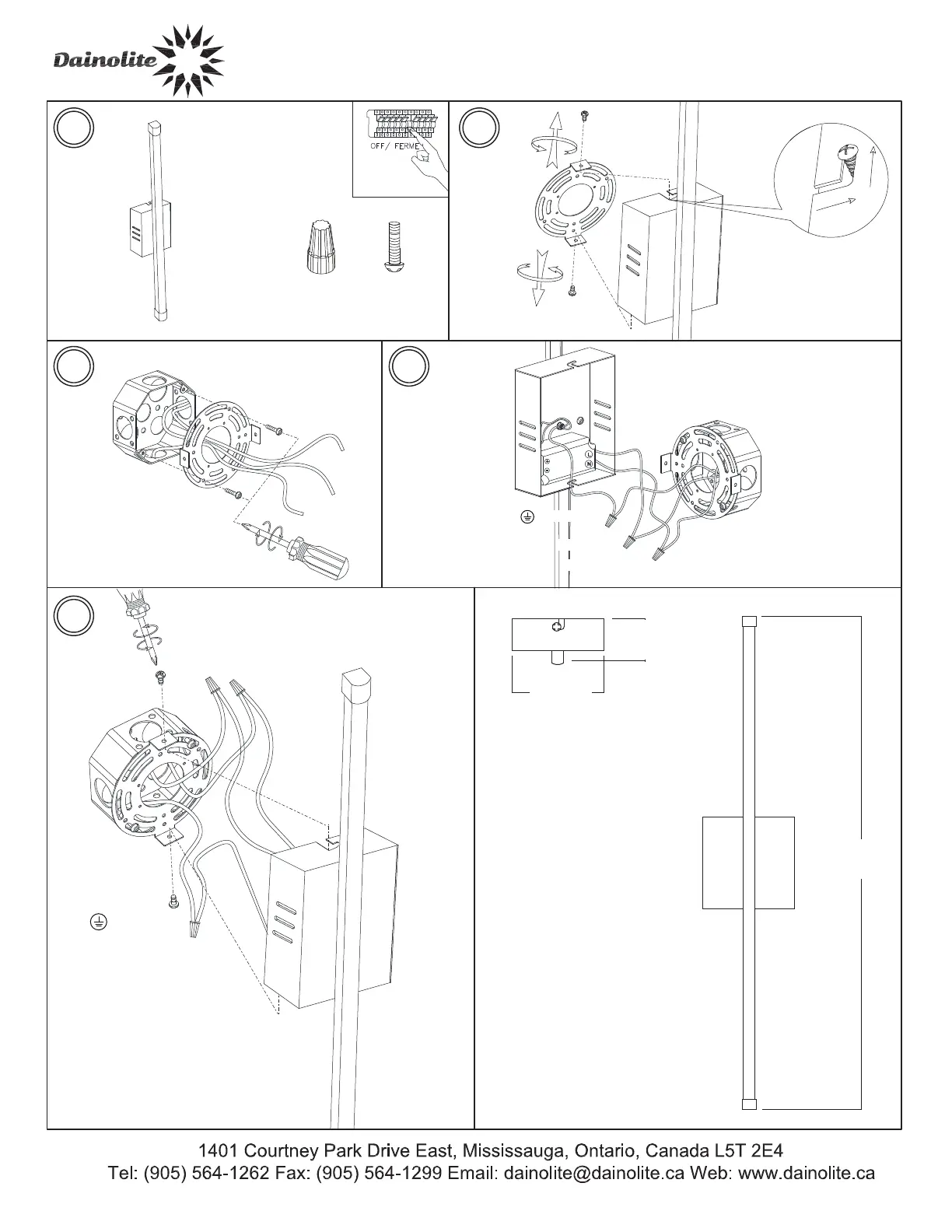 Dainolite

OFF/ FERME

L
N

1401 Courtney Park Drive East, Mississauga, Ontario, Canada L5T 2E4
Tel: (905) 564-1262 Fax: (905) 564-1299 Email: dainolite@dainolite.ca Web: www.dainolite.ca