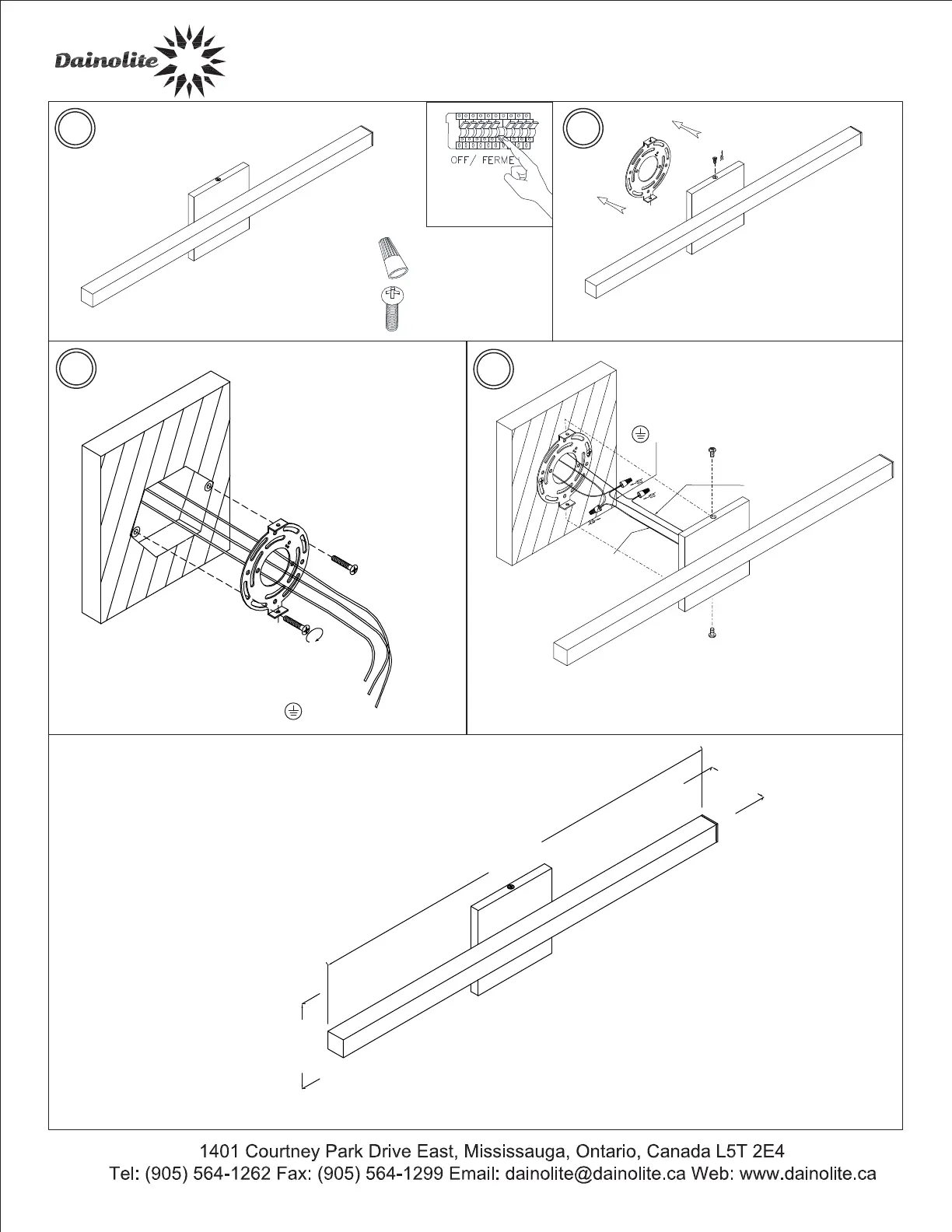 Dainolite

OFF/ FERME

1401 Courtney Park Drive East, Mississauga, Ontario, Canada L5T 2E4
Tel: (905) 564-1262 Fax: (905) 564-1299 Email: dainolite@dainolite.ca Web: www.dainolite.ca