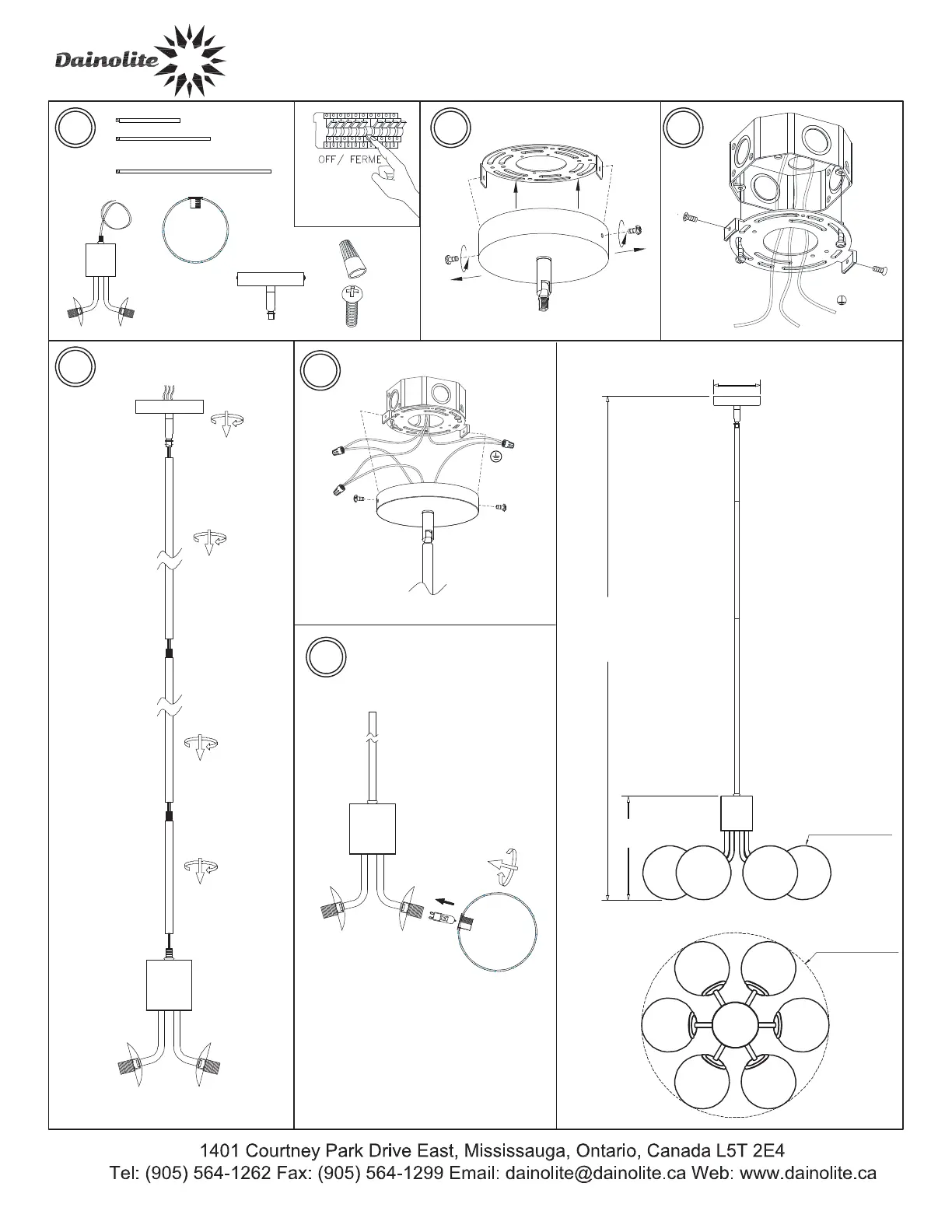 Dainolite

OFF/ FERME

1401 Courtney Park Drive East, Mississauga, Ontario, Canada L5T 2E4
Tel: (905) 564-1262 Fax: (905) 564-1299 Email: dainolite@dainolite.ca Web: www.dainolite.ca