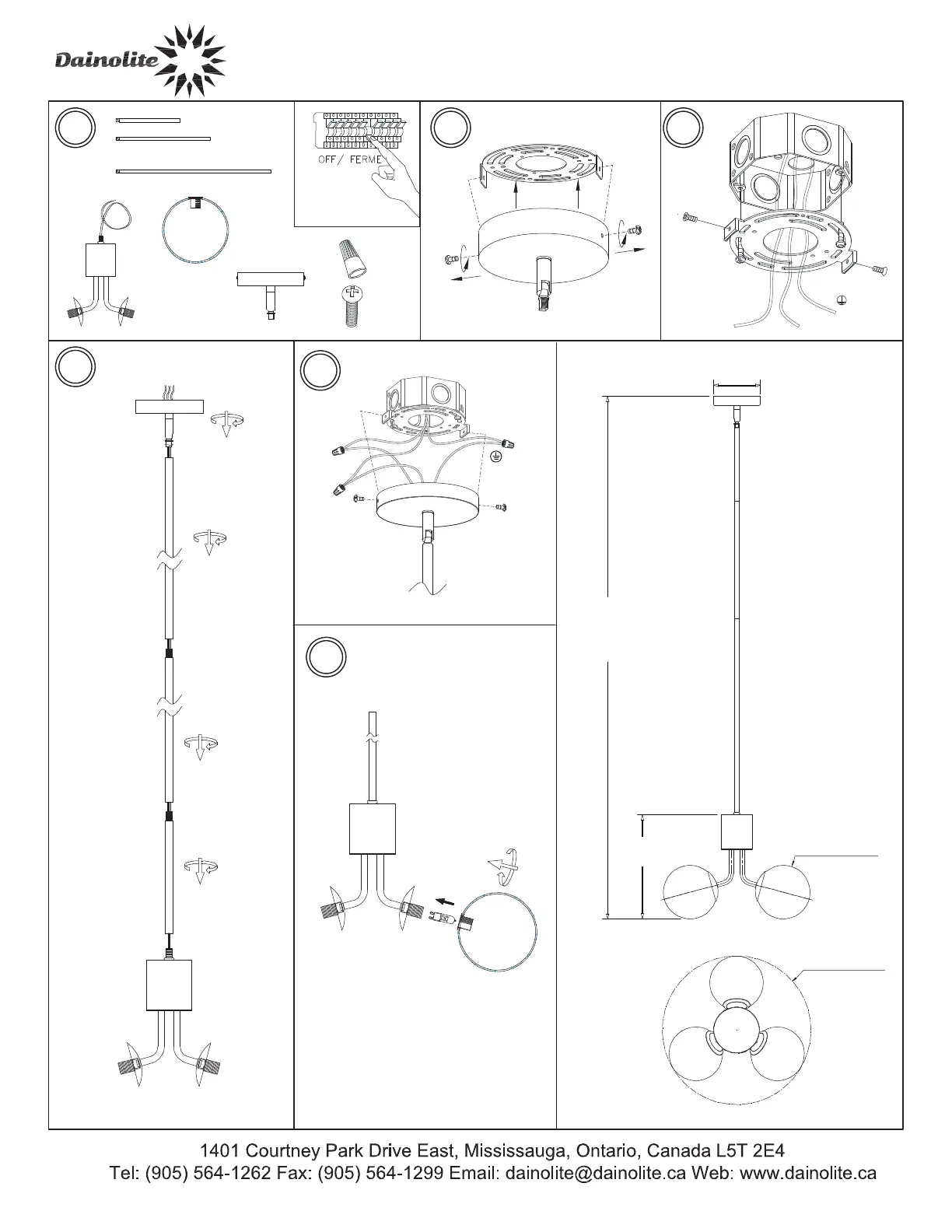 Dainolite

OFF/ FERME

1401 Courtney Park Drive East, Mississauga, Ontario, Canada L5T 2E4
Tel: (905) 564-1262 Fax: (905) 564-1299 Email: dainolite@dainolite.ca Web: www.dainolite.ca