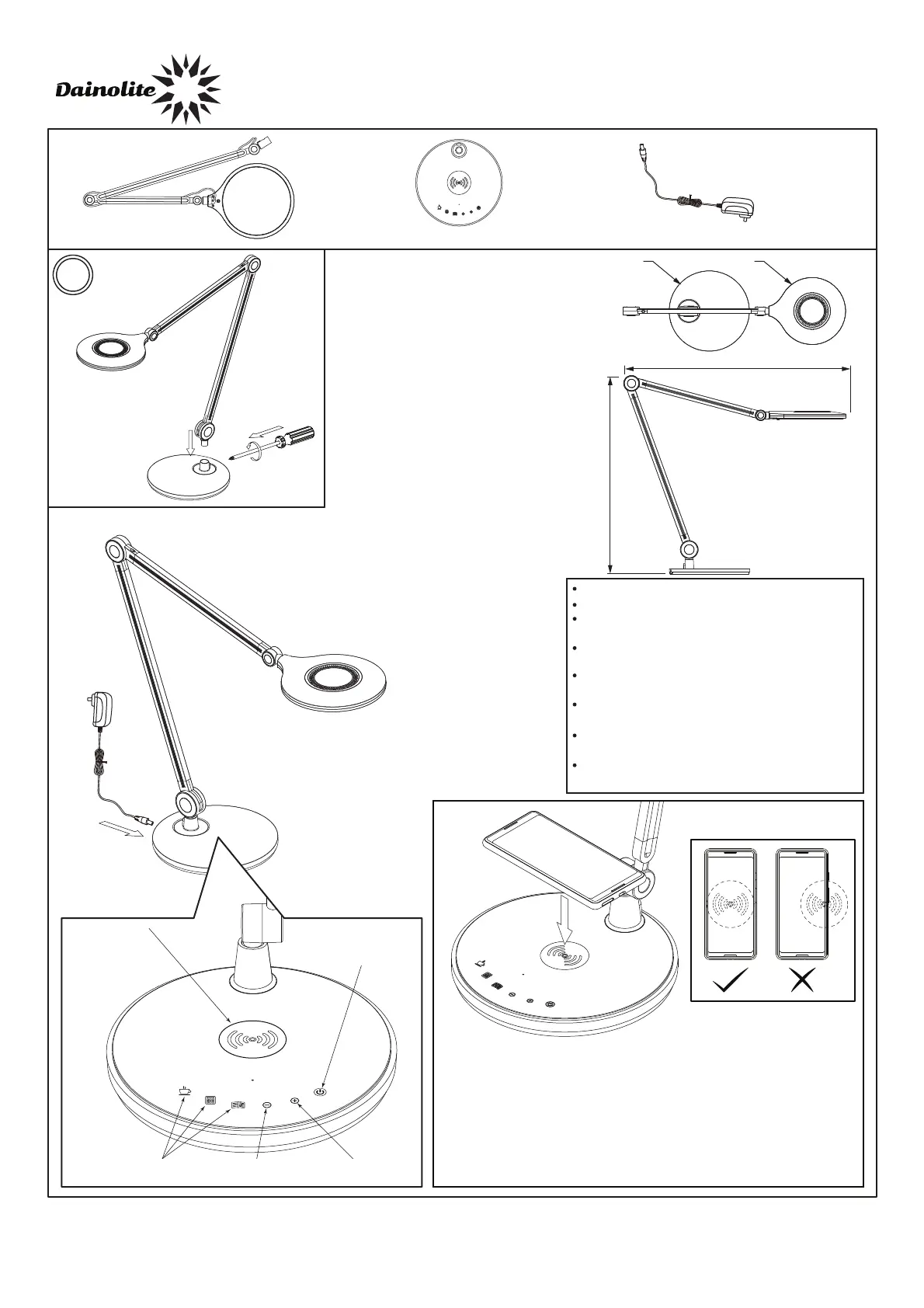 Dainolite