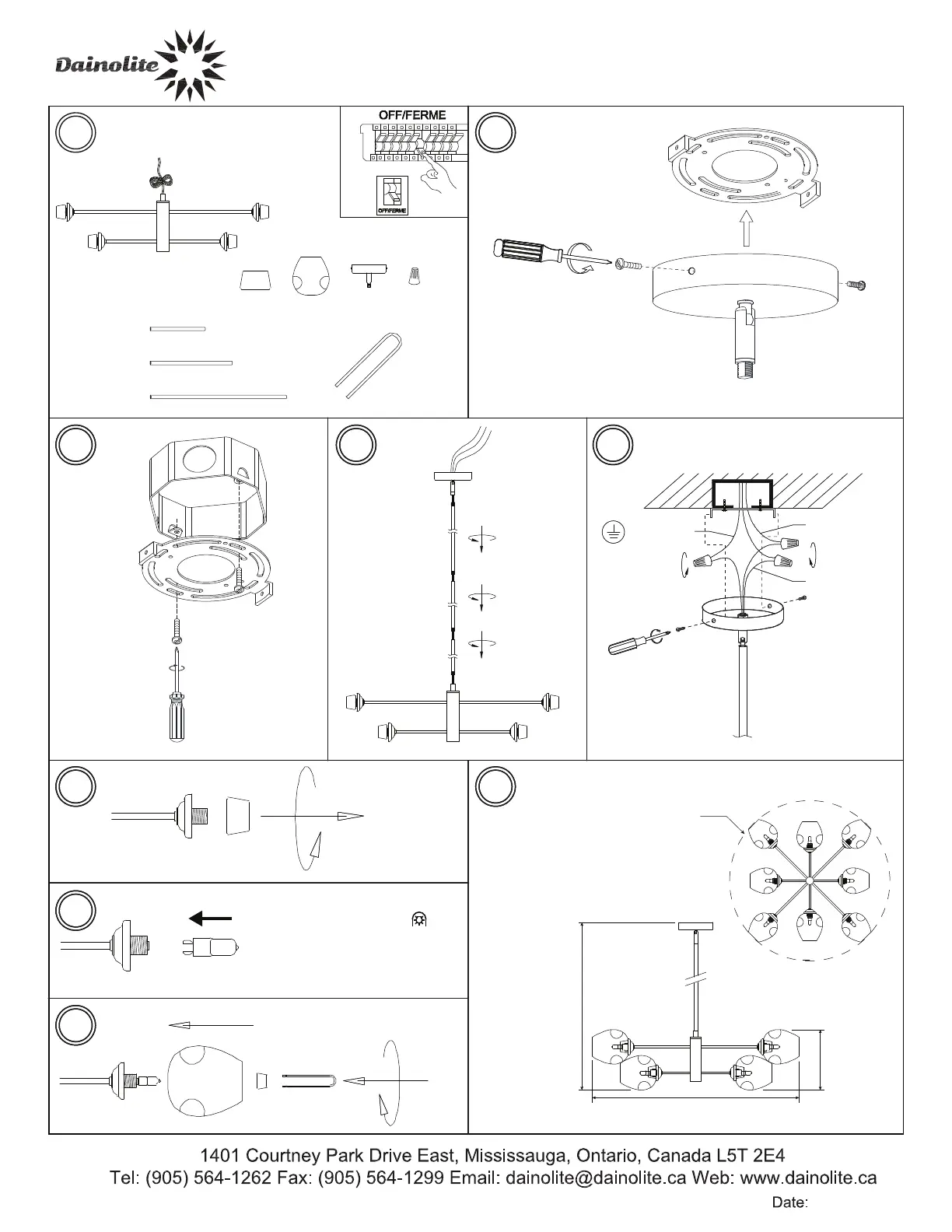 Dainolite

OFF/FERME

OFF/FERME

1401 Courtney Park Drive East, Mississauga, Ontario, Canada L5T 2E4
Tel: (905) 564-1262 Fax: (905) 564-1299 Email: dainolite@dainolite.ca Web: www.dainolite.ca

Date: