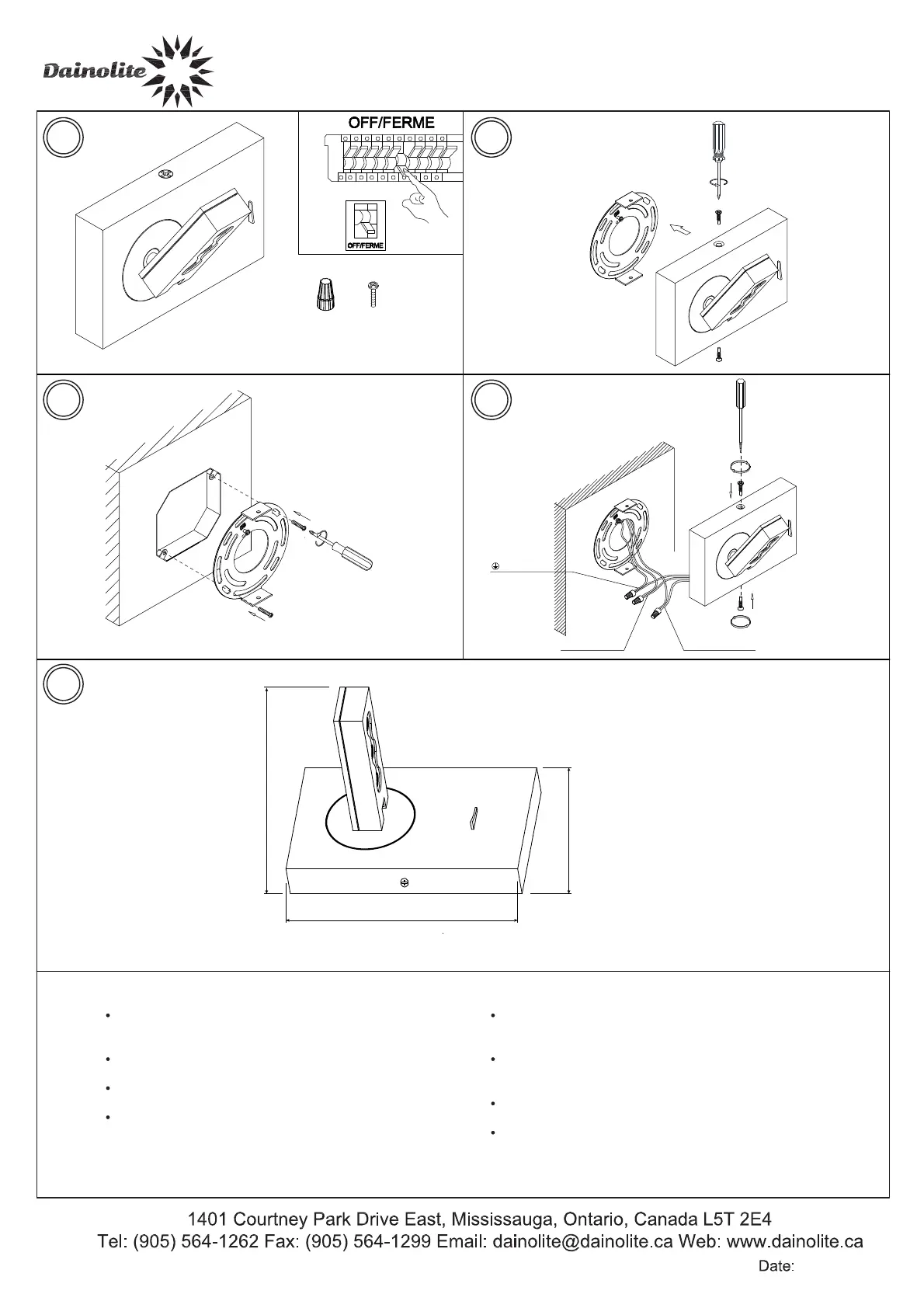 Dainolite

OFF/FERME

OFF/FERME

1401 Courtney Park Drive East, Mississauga, Ontario, Canada L5T 2E4
Tel: (905) 564-1262 Fax: (905) 564-1299 Email: dainolite@dainolite.ca Web: www.dainolite.ca

Date: