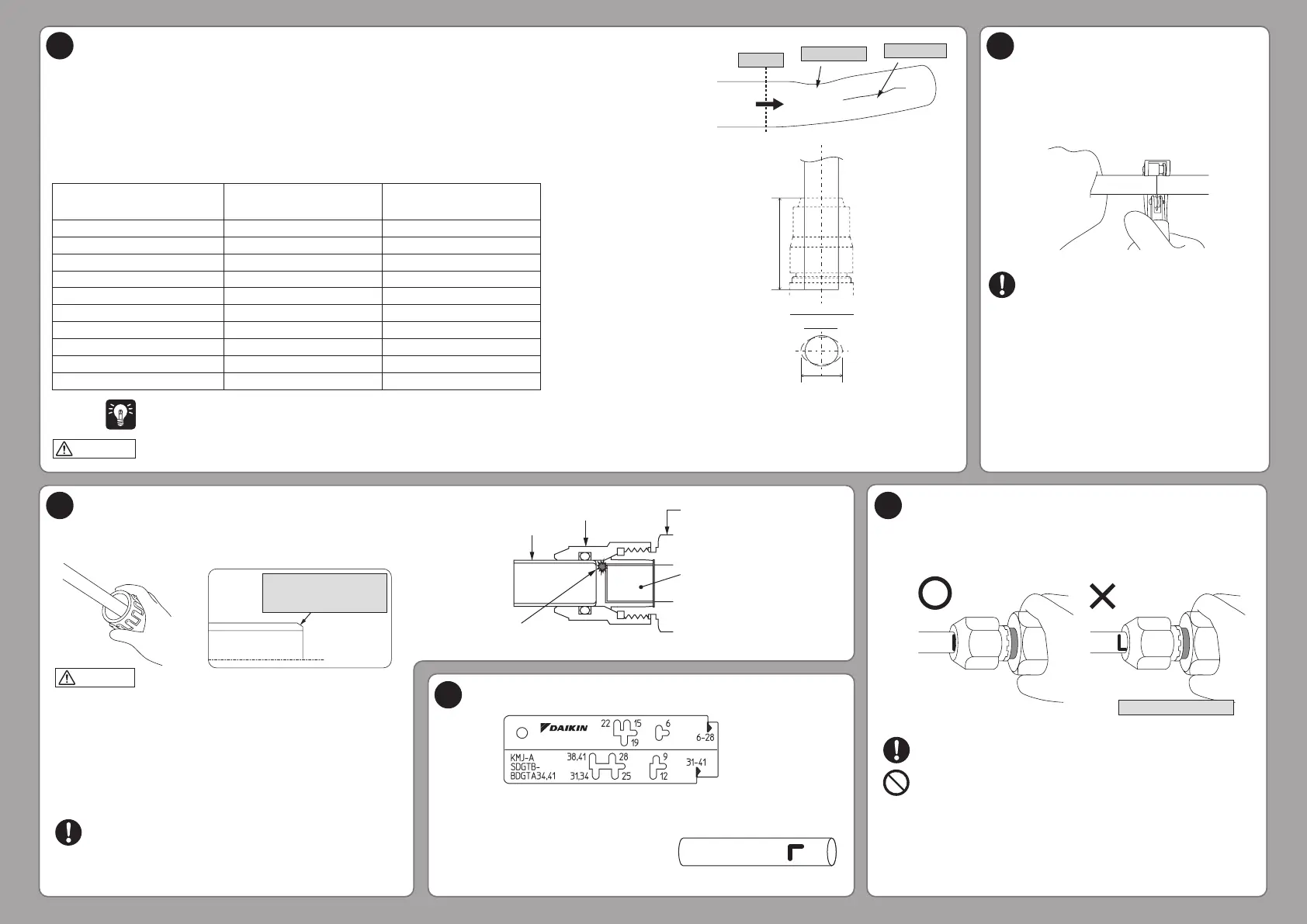 DAIKIN
22 15 19 6 6-28
KMJ-A
SDGTB-
BDGTA34,41
38,41 28 31,34 25 9 12 31-41