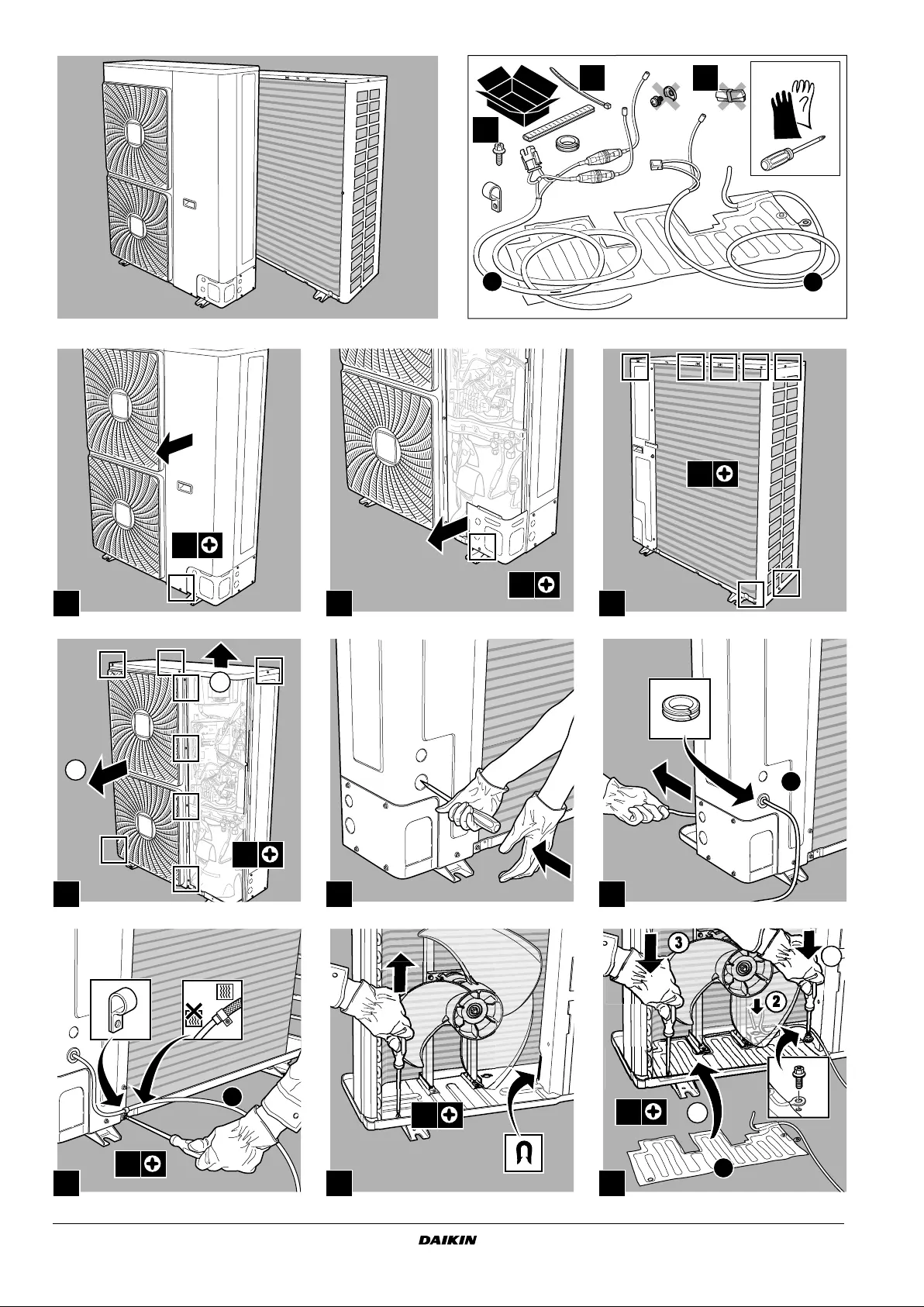 3

2

DAIKIN