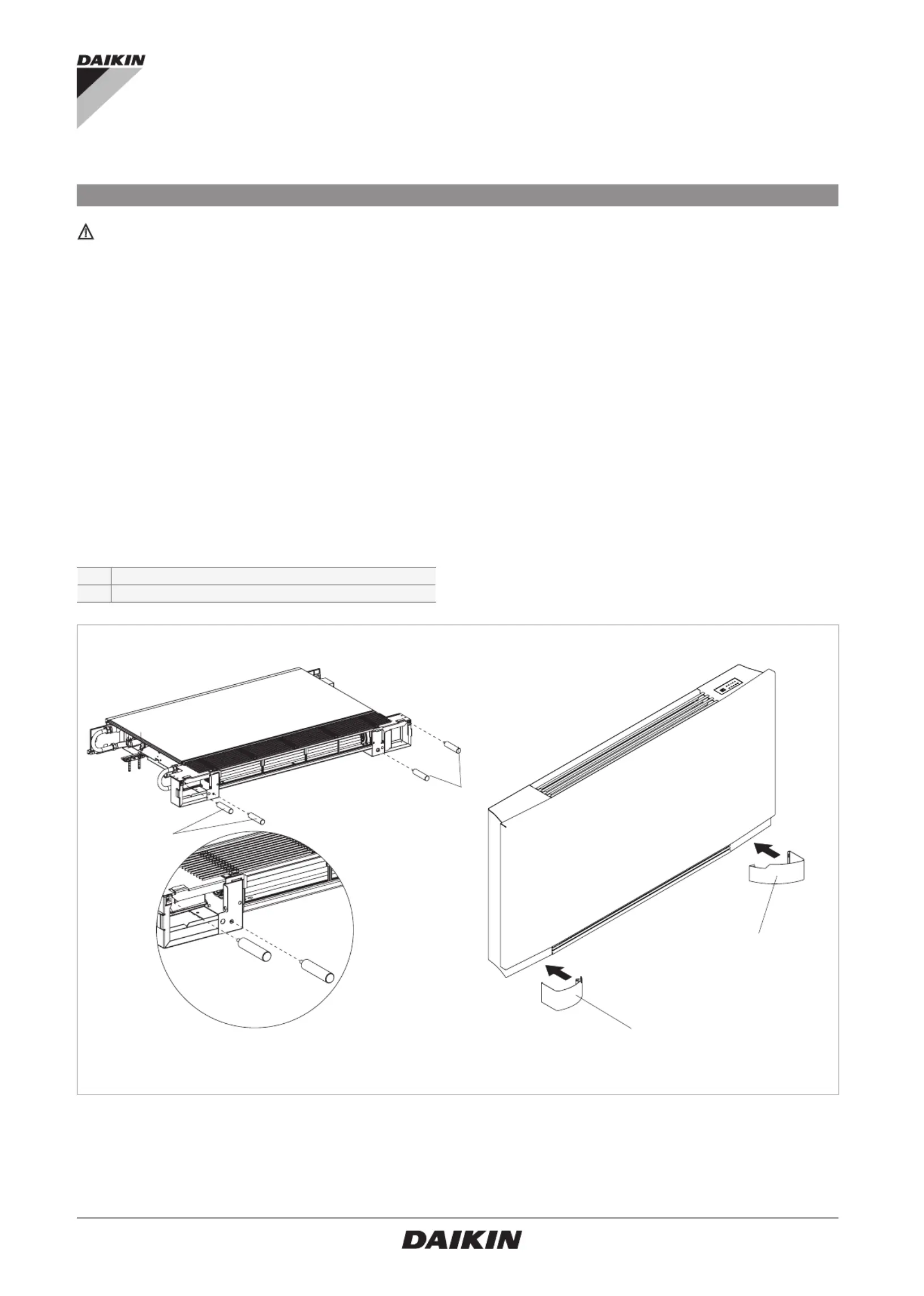 DAIKIN

DAIKIN