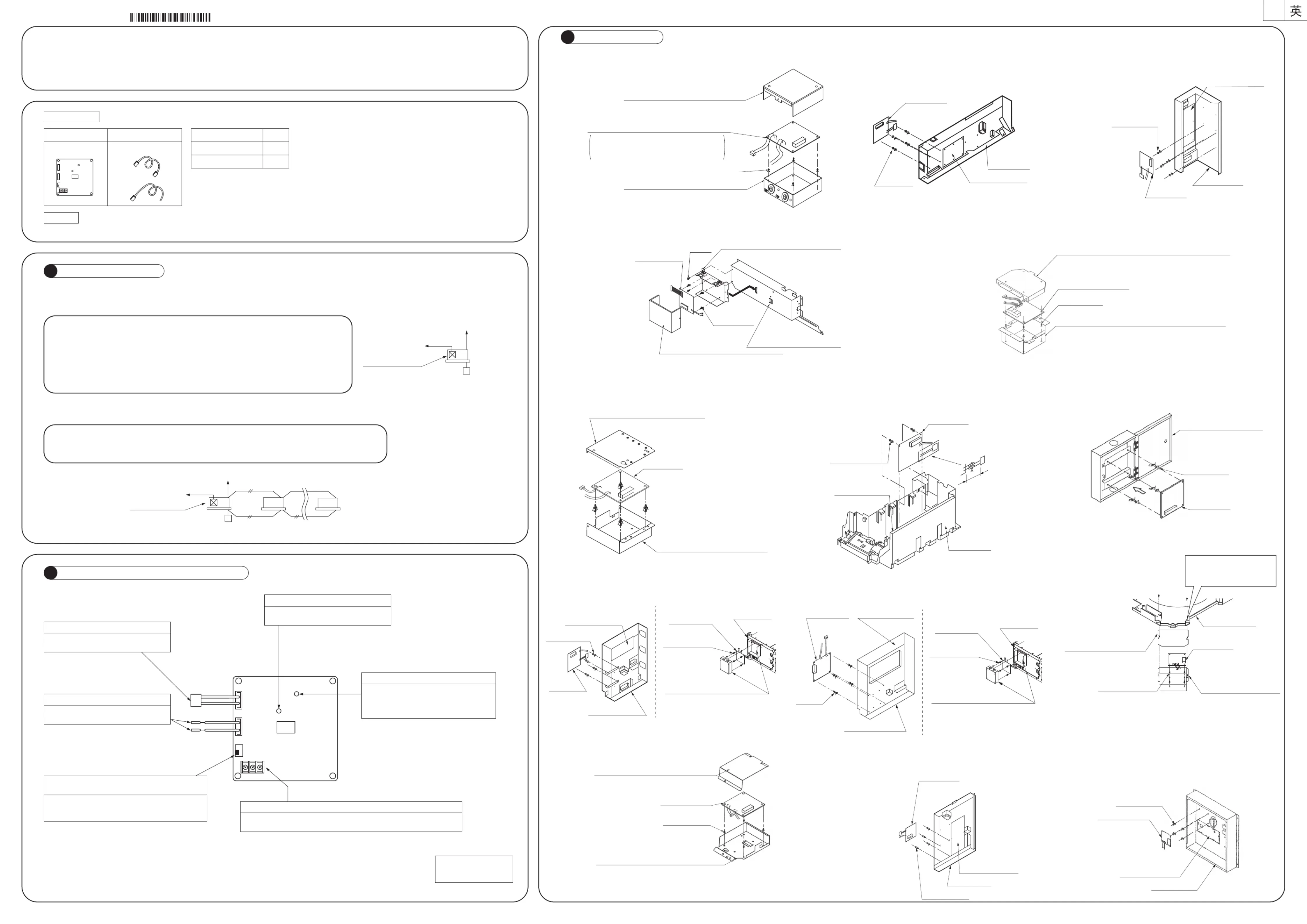 英