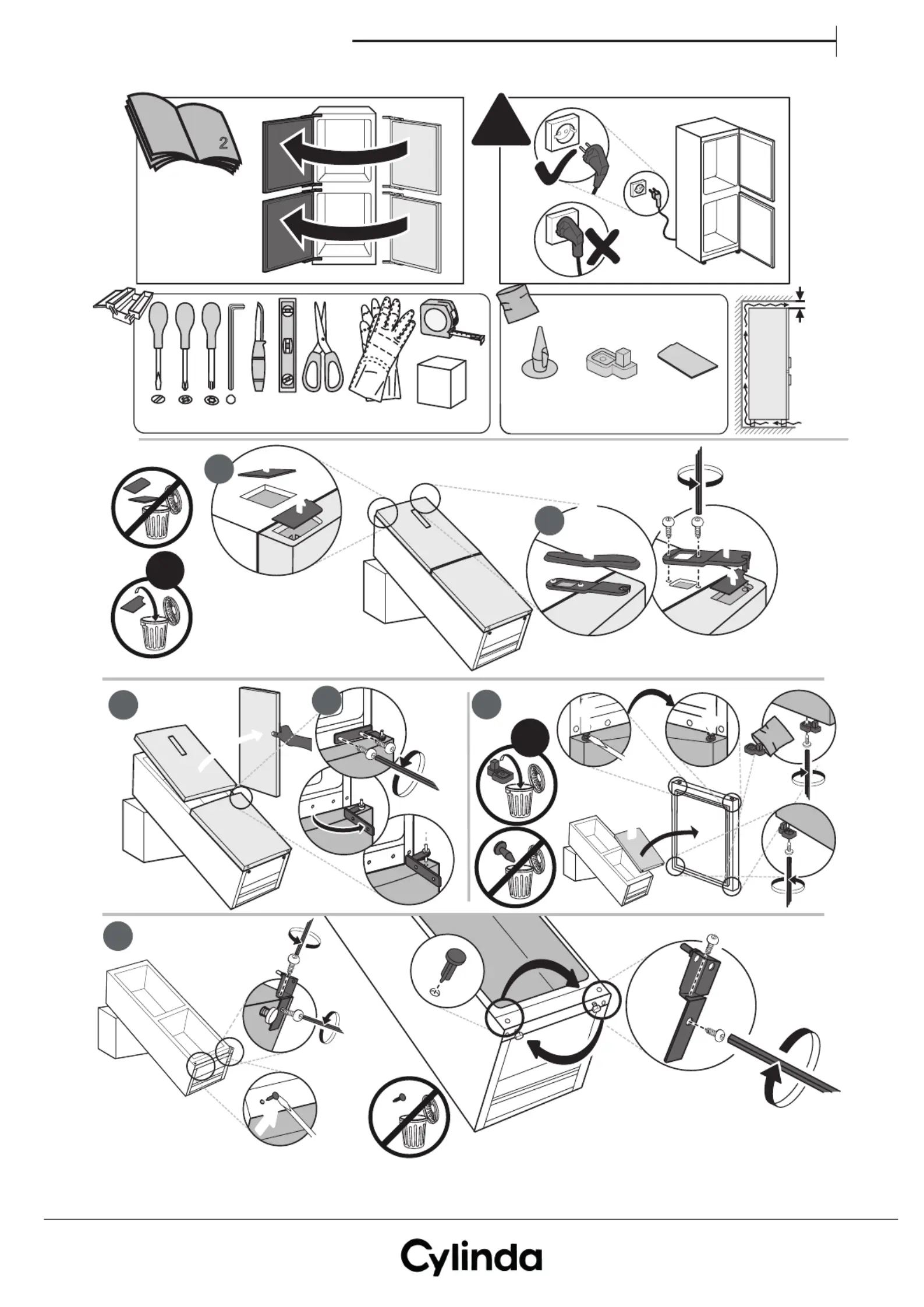 2

Cylinda