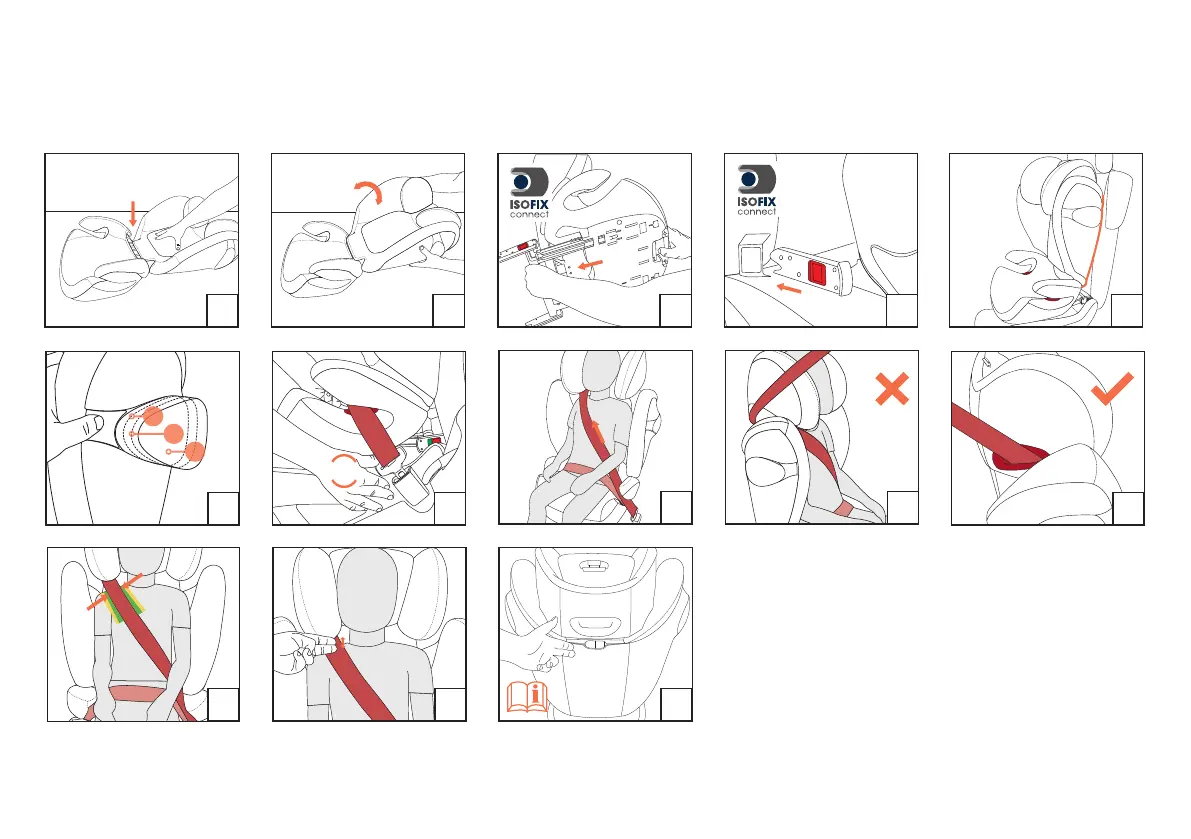 ISOFIX
connect

ISOFIX
connect