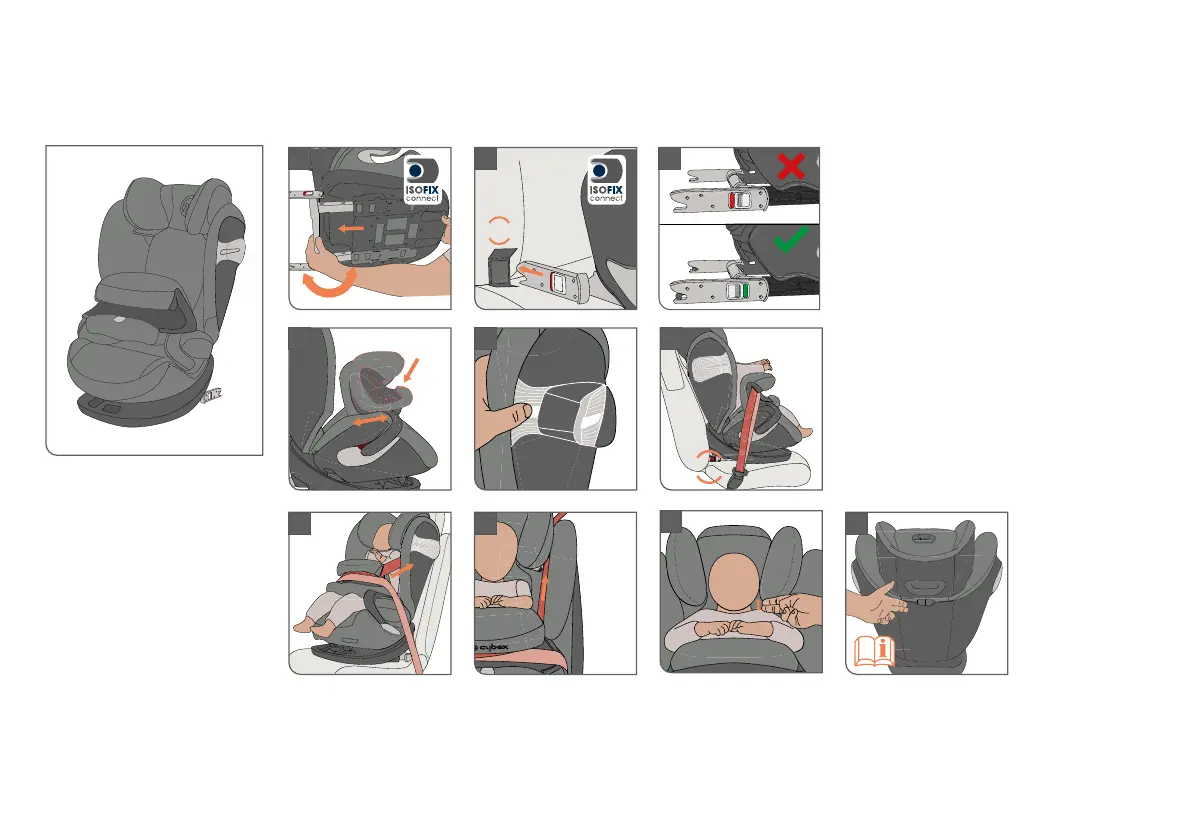 ISOFIX connect

ISOFIX connect

cybex