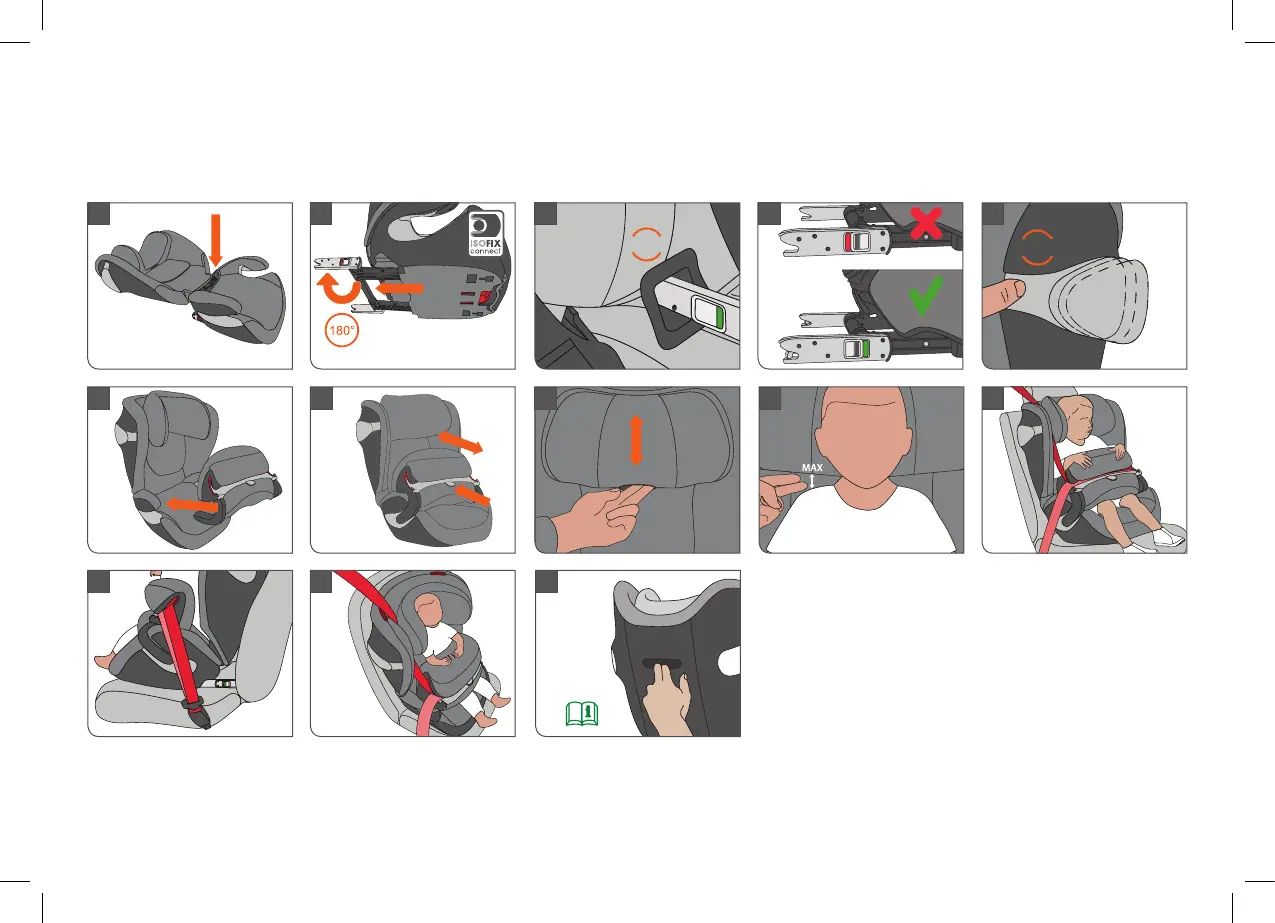 ISOFIX connect

180°

MAX