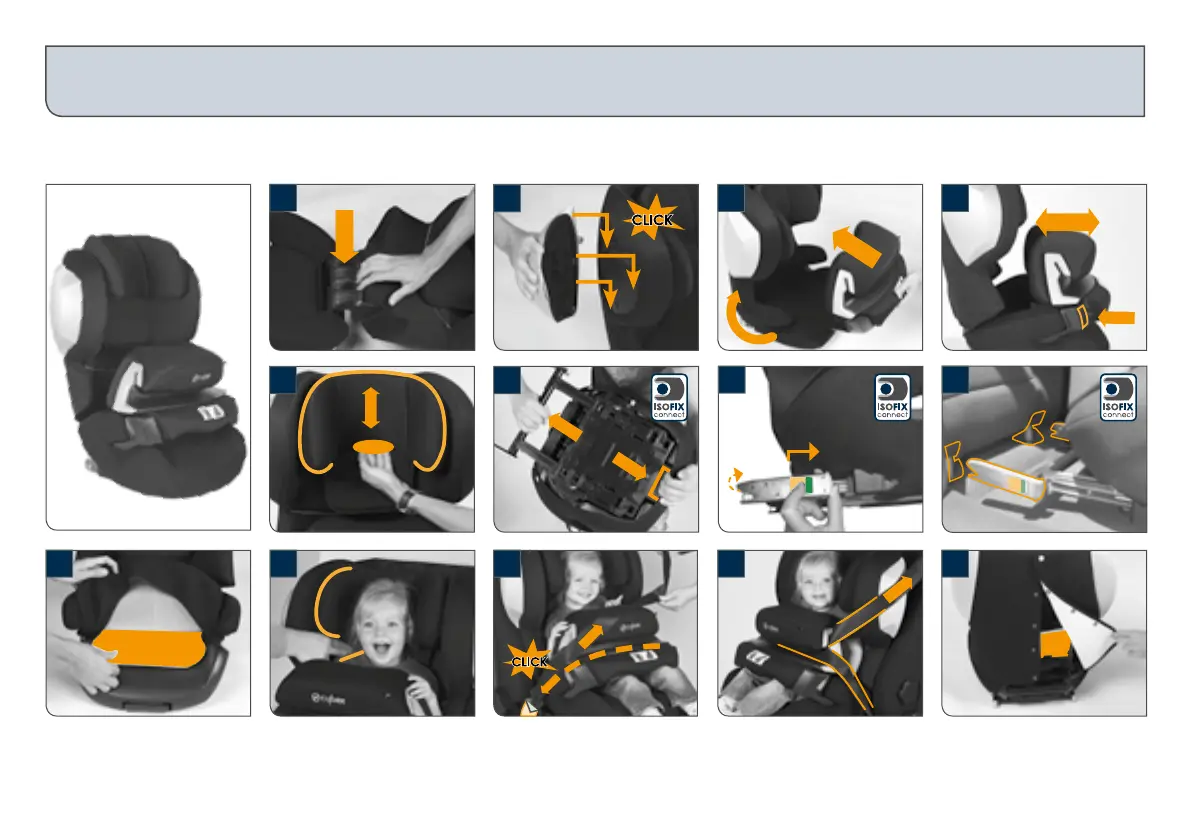 CLICK

ISOFIX connect

ISOFIX connect

ISOFIX connect

CLICK