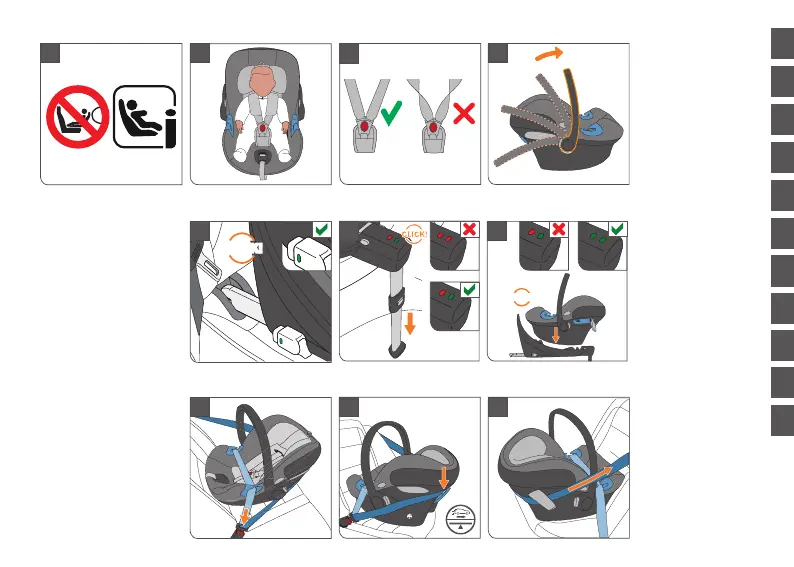 CLICK!