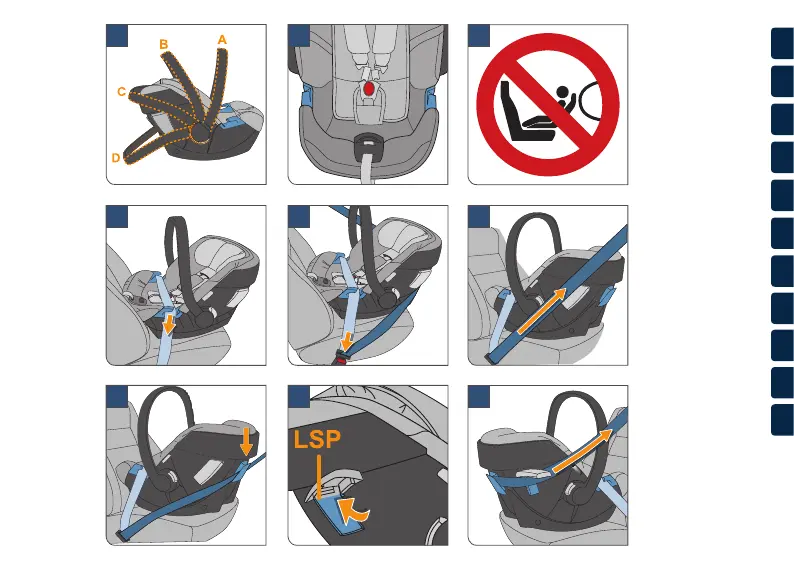 B
A
C
D

LSP