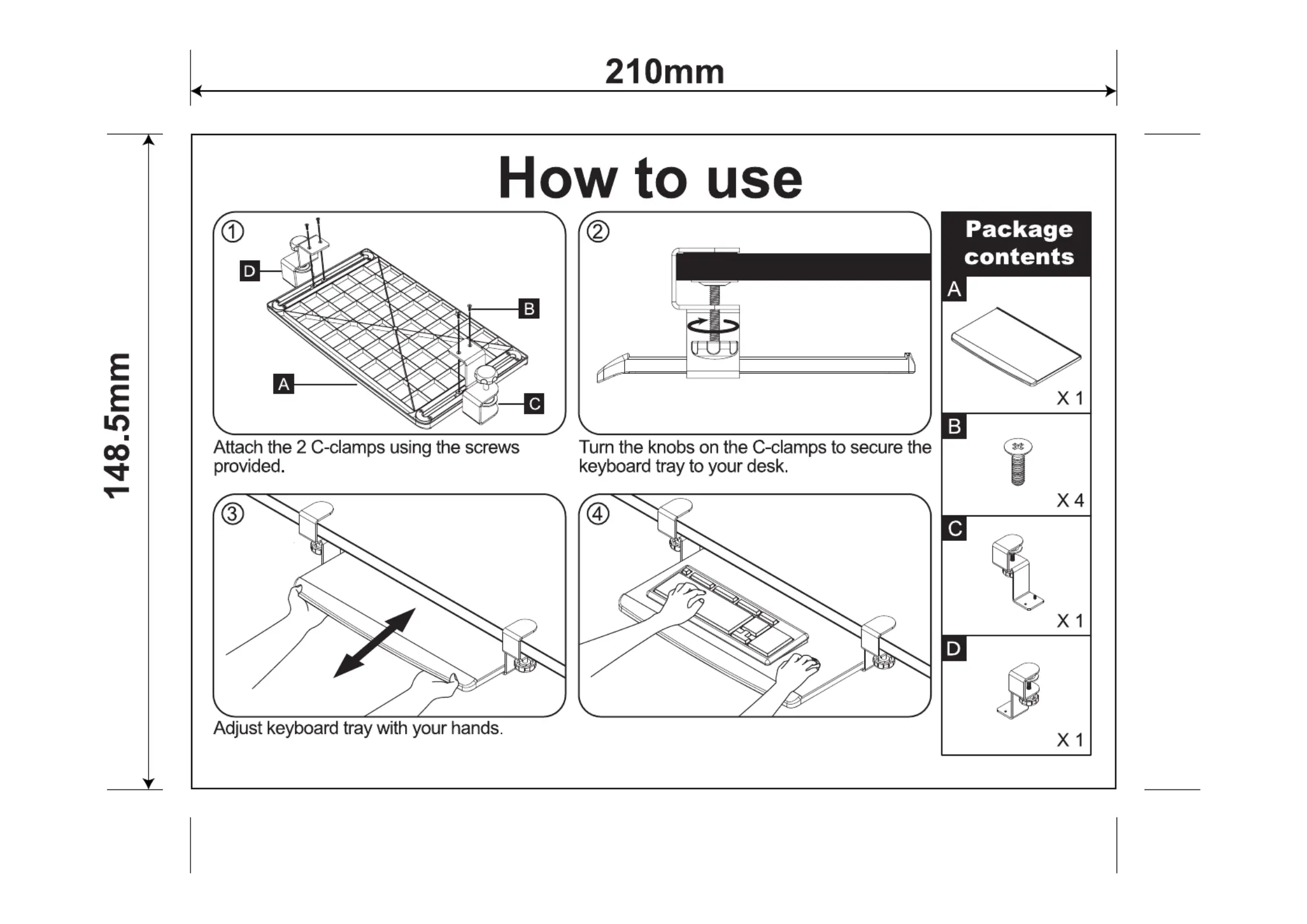 210mm

148.5mm

How to use

①

D

B

A

C

Attach the 2 C-clamps using the screws provided.

②

Turn the knobs on the C-clamps to secure the keyboard tray to your desk.

③

Adjust keyboard tray with your hands.

④

Package contents

A

X 1

B

X 4

C

X 1

D

X 1