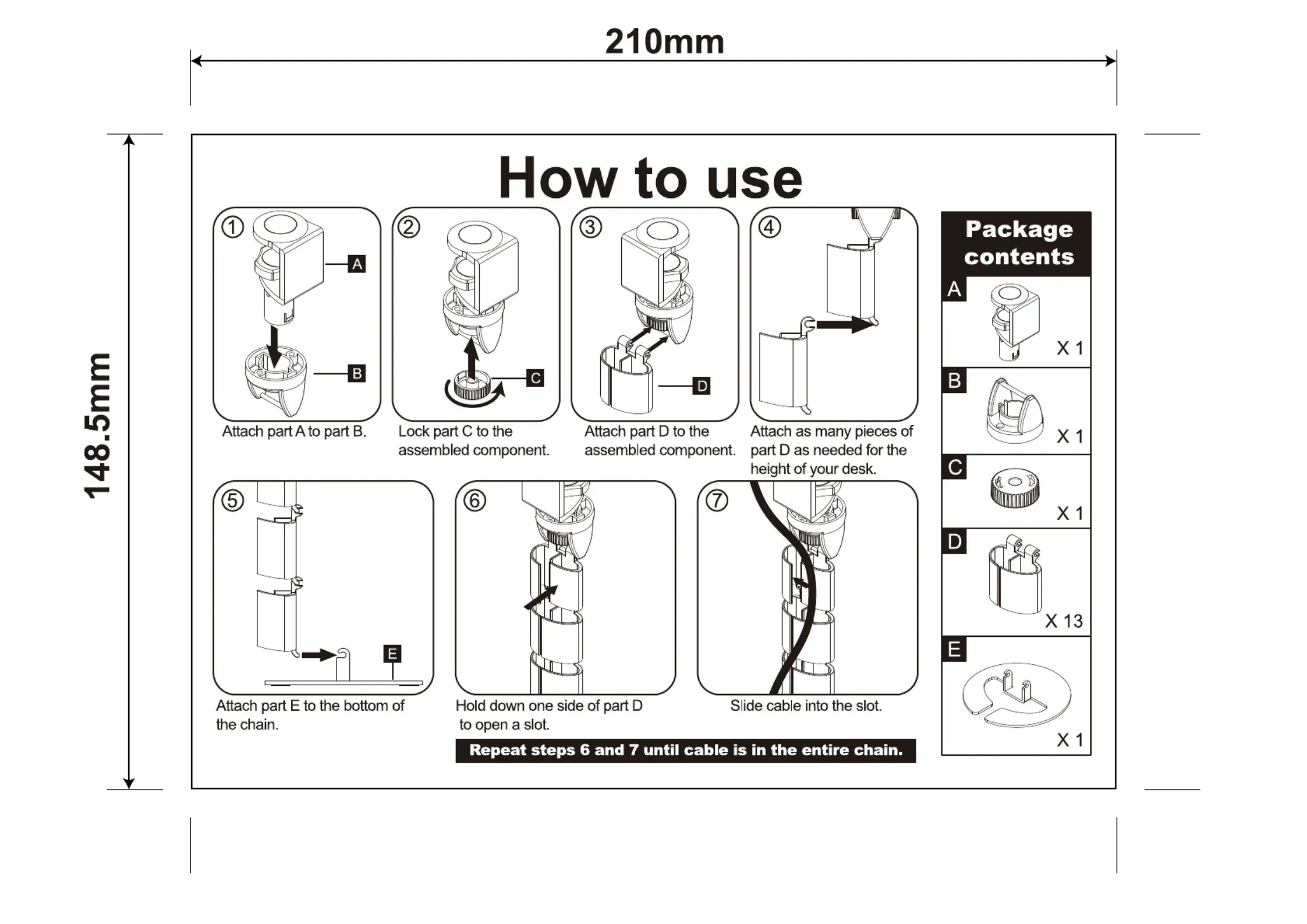 210mm

148.5mm

How to use

①
A
B
Attach part A to part B.

②
C
Lock part C to the assembled component.

③
D
Attach part D to the assembled component.

④
Attach as many pieces of part D as needed for the height of your desk.

⑤
E
Attach part E to the bottom of the chain.

⑥
Hold down one side of part D to open a slot.

⑦
Slide cable into the slot.

Repeat steps 6 and 7 until cable is in the entire chain.

Package contents

A
X 1

B
X 1

C
X 1

D
X 13

E
X 1