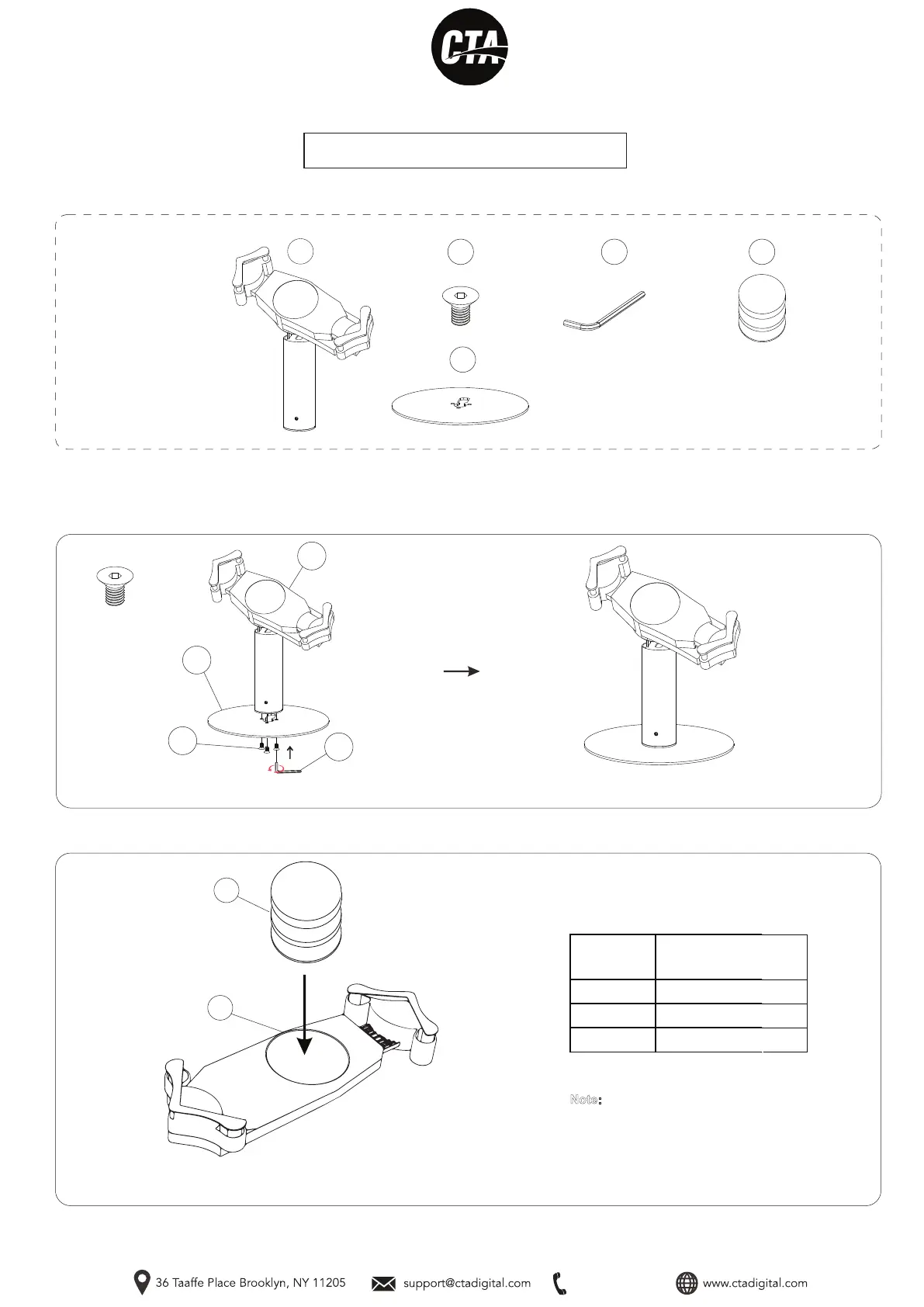 CTA

Note:

36 Taaffe Place Brooklyn, NY 11205 support@ctadigital.com www.ctadigital.com