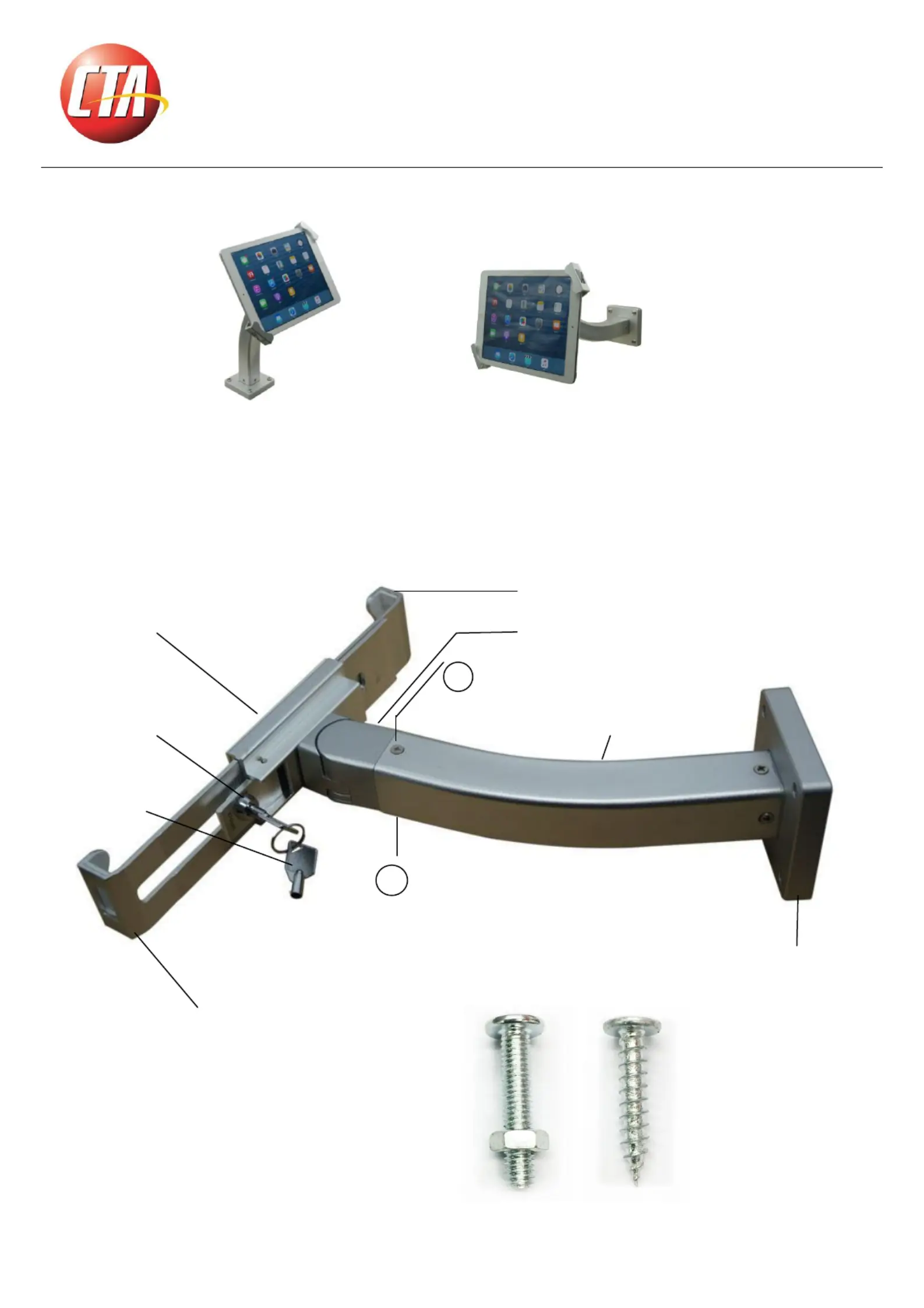 CTA