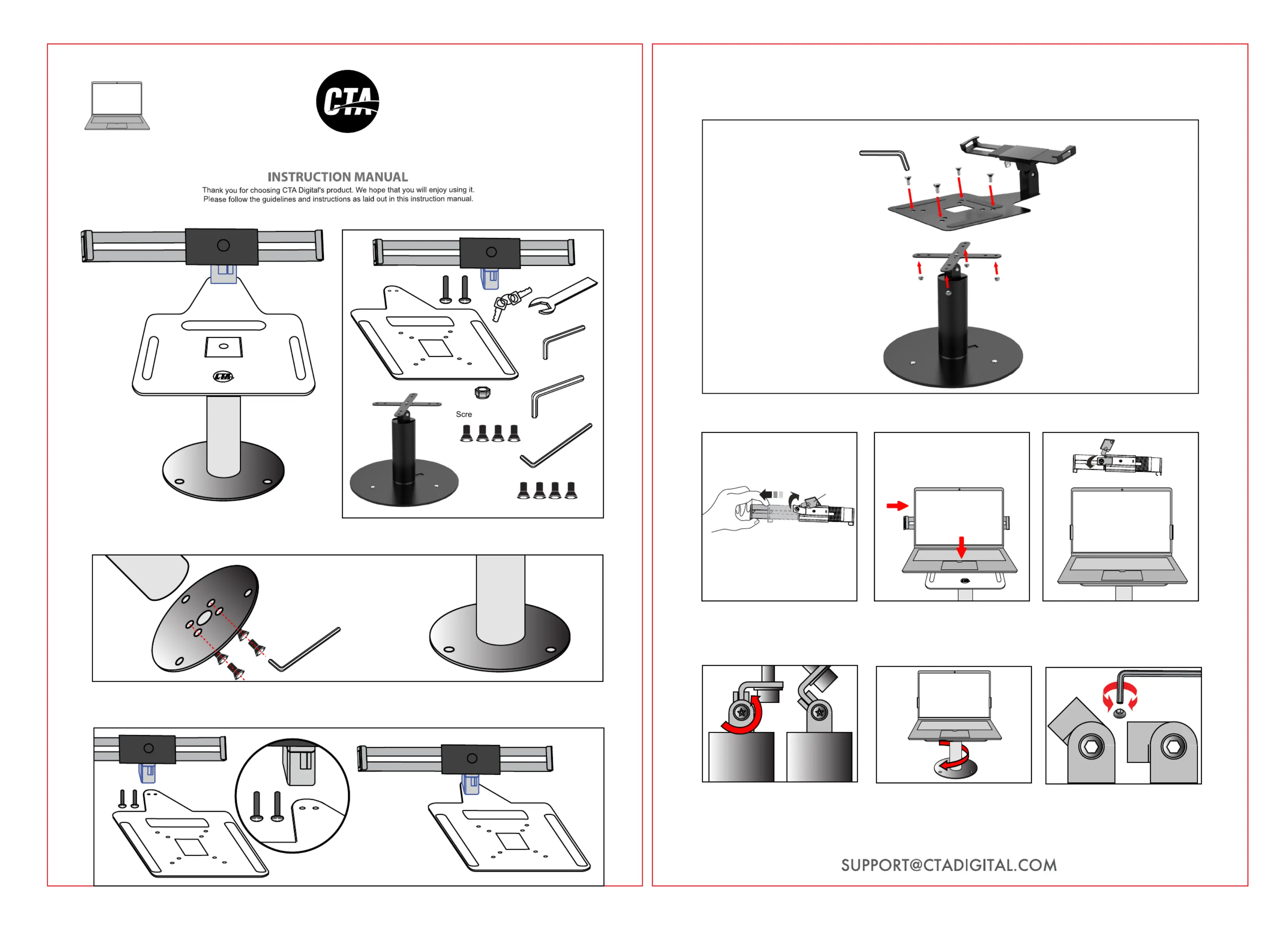 CTA

INSTRUCTION MANUAL
Thank you for choosing CTA Digital's product. We hope that you will enjoy using it.
Please follow the guidelines and instructions as laid out in this instruction manual.

CTA

Scre

SUPPORT@CTADIGITAL.COM