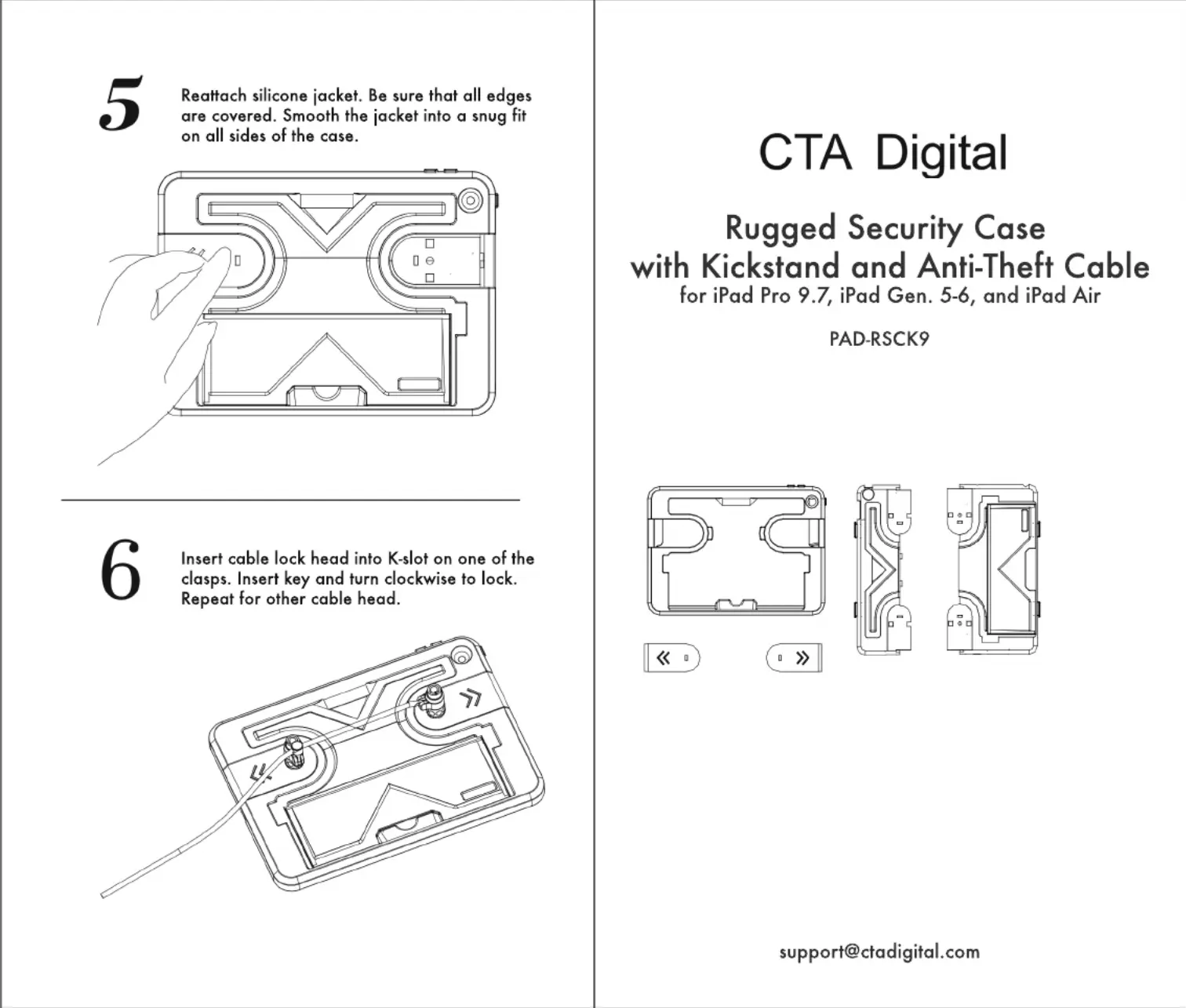 5

Reattach silicone jacket. Be sure that all edges are covered. Smooth the jacket into a snug fit on all sides of the case.

6

Insert cable lock head into K-slot on one of the clasps. Insert key and turn clockwise to lock. Repeat for other cable head.

CTA Digital

Rugged Security Case with Kickstand and Anti-Theft Cable
for iPad Pro 9.7, iPad Gen. 5-6, and iPad Air

PAD-RSCK9

support@ctadigital.com