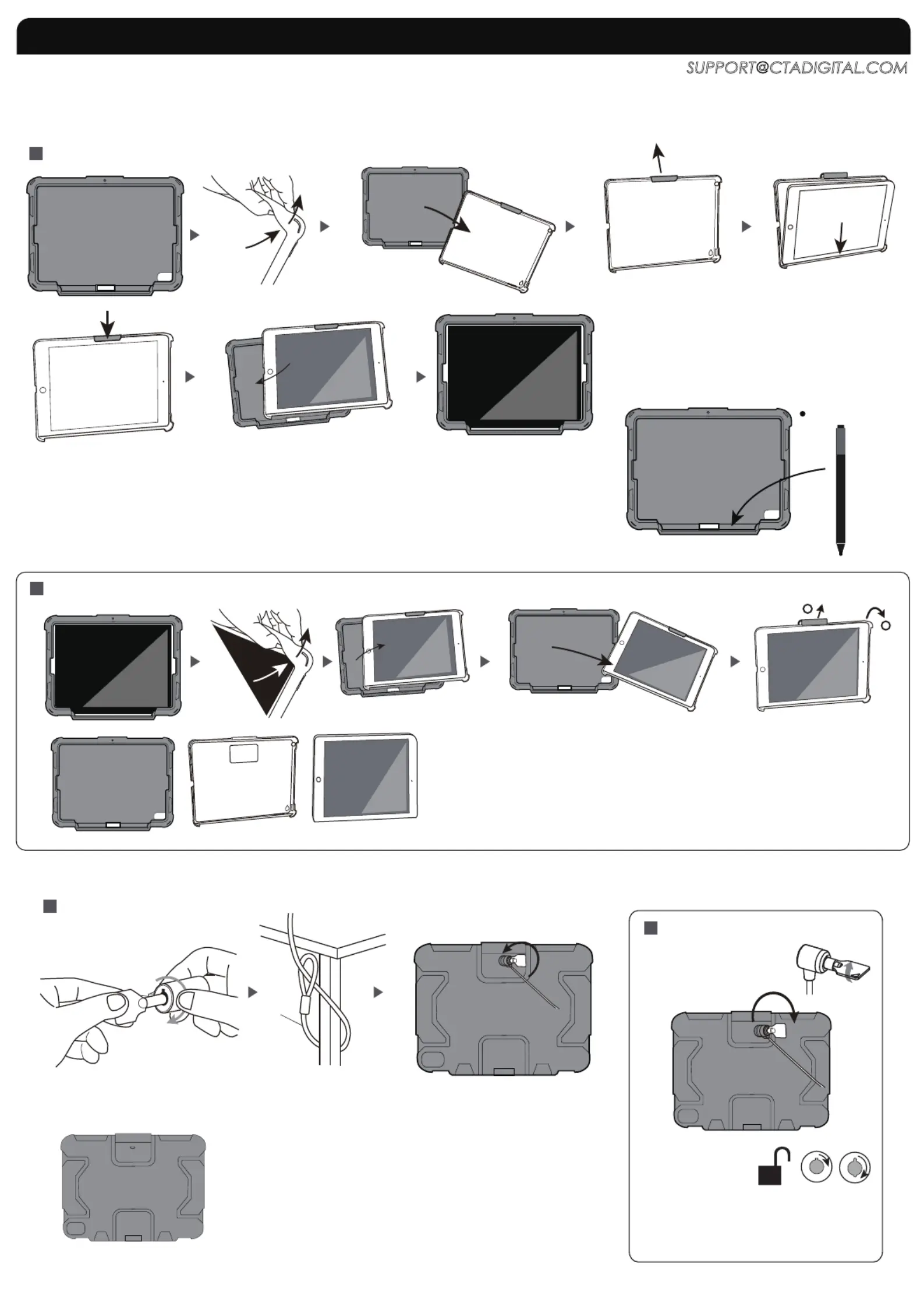 SUPPORT@CTADIGITAL.COM