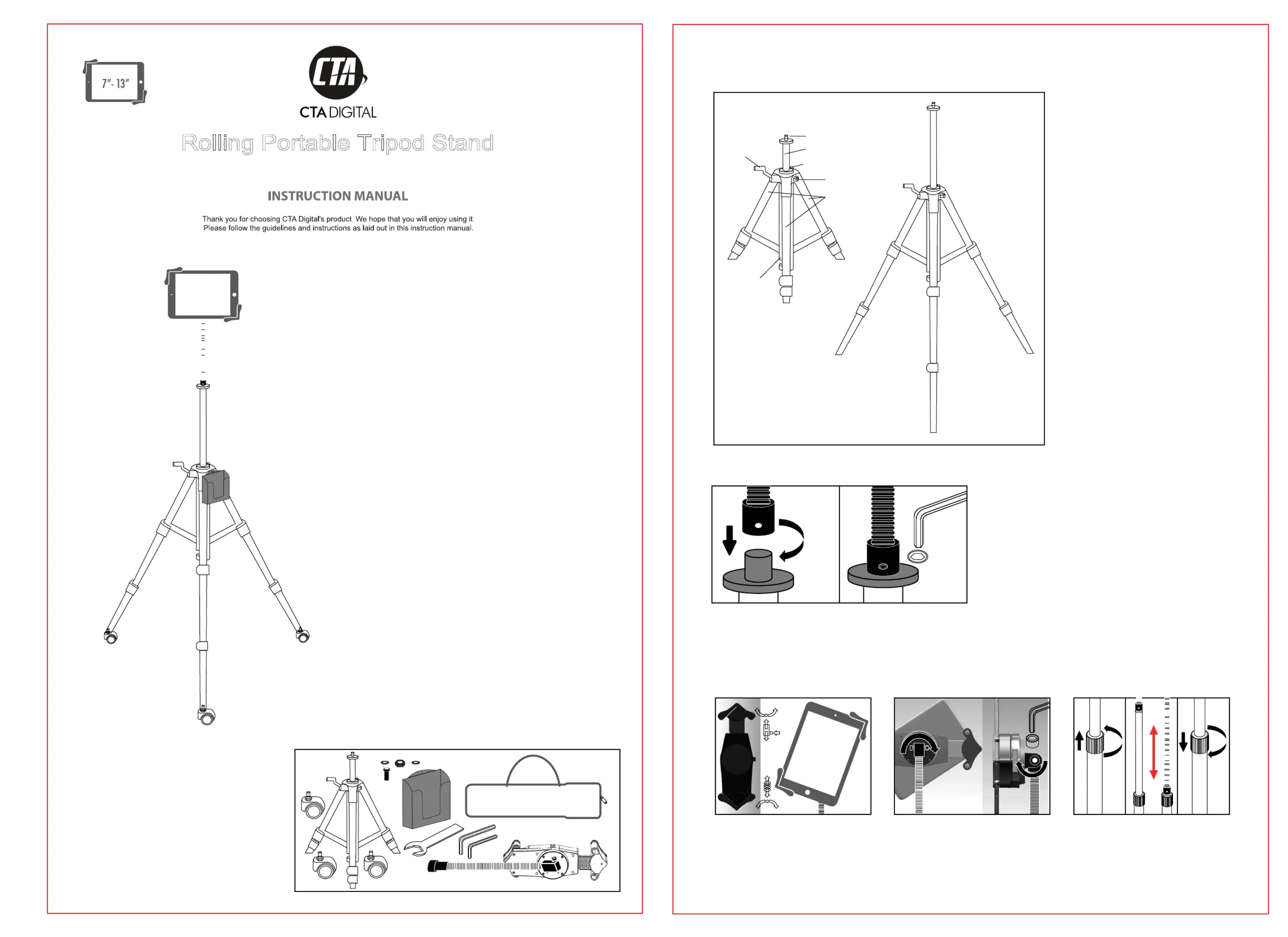 7"- 13"

CTA

CTA DIGITAL

Rolling Portable Tripod Stand

INSTRUCTION MANUAL

Thank you for choosing CTA Digital's product. We hope that you will enjoy using it. Please follow the guidelines and instructions as laid out in this instruction manual.