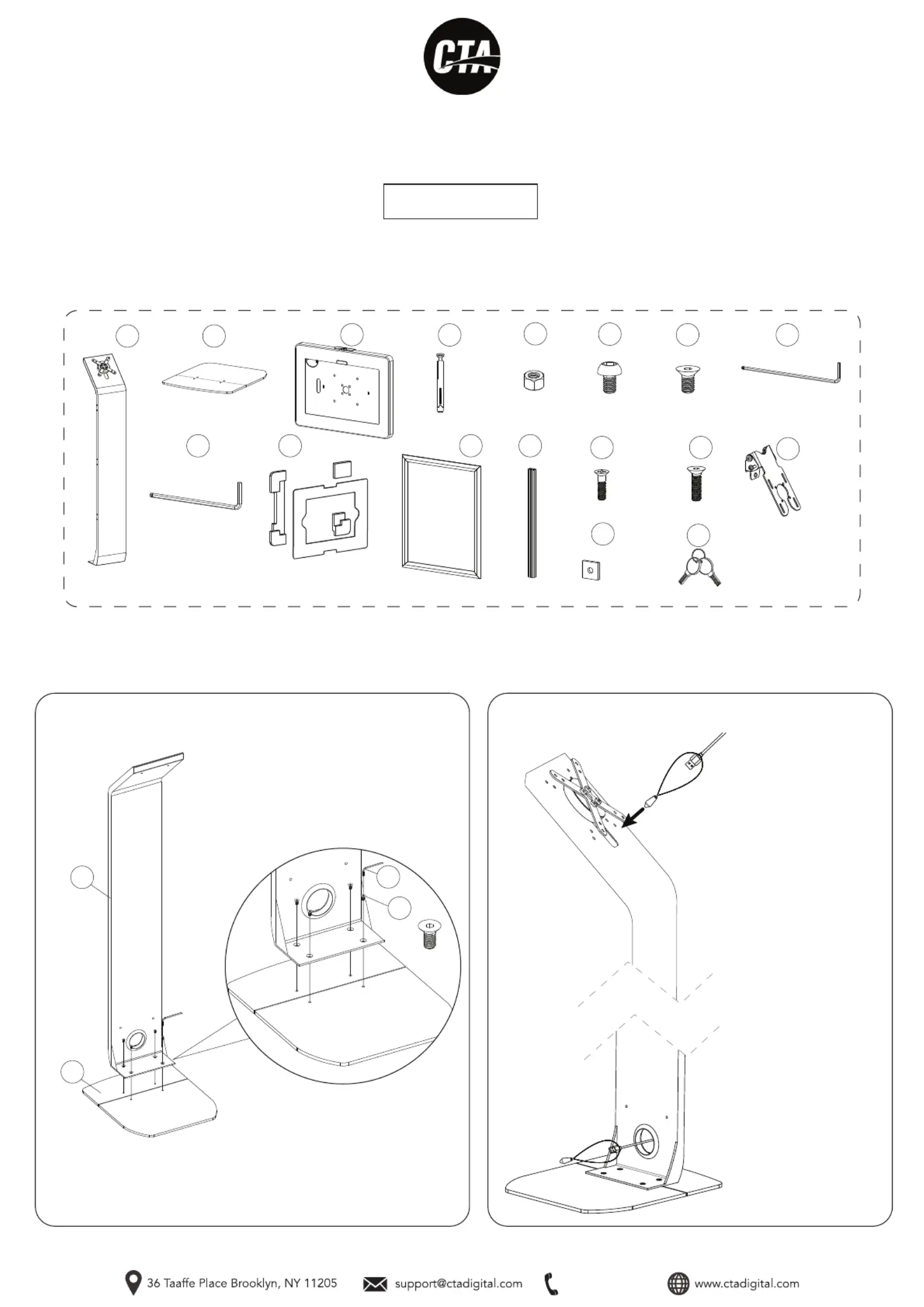 CTA

36 Taaffe Place Brooklyn, NY 11205 support@ctadigital.com www.ctadigital.com