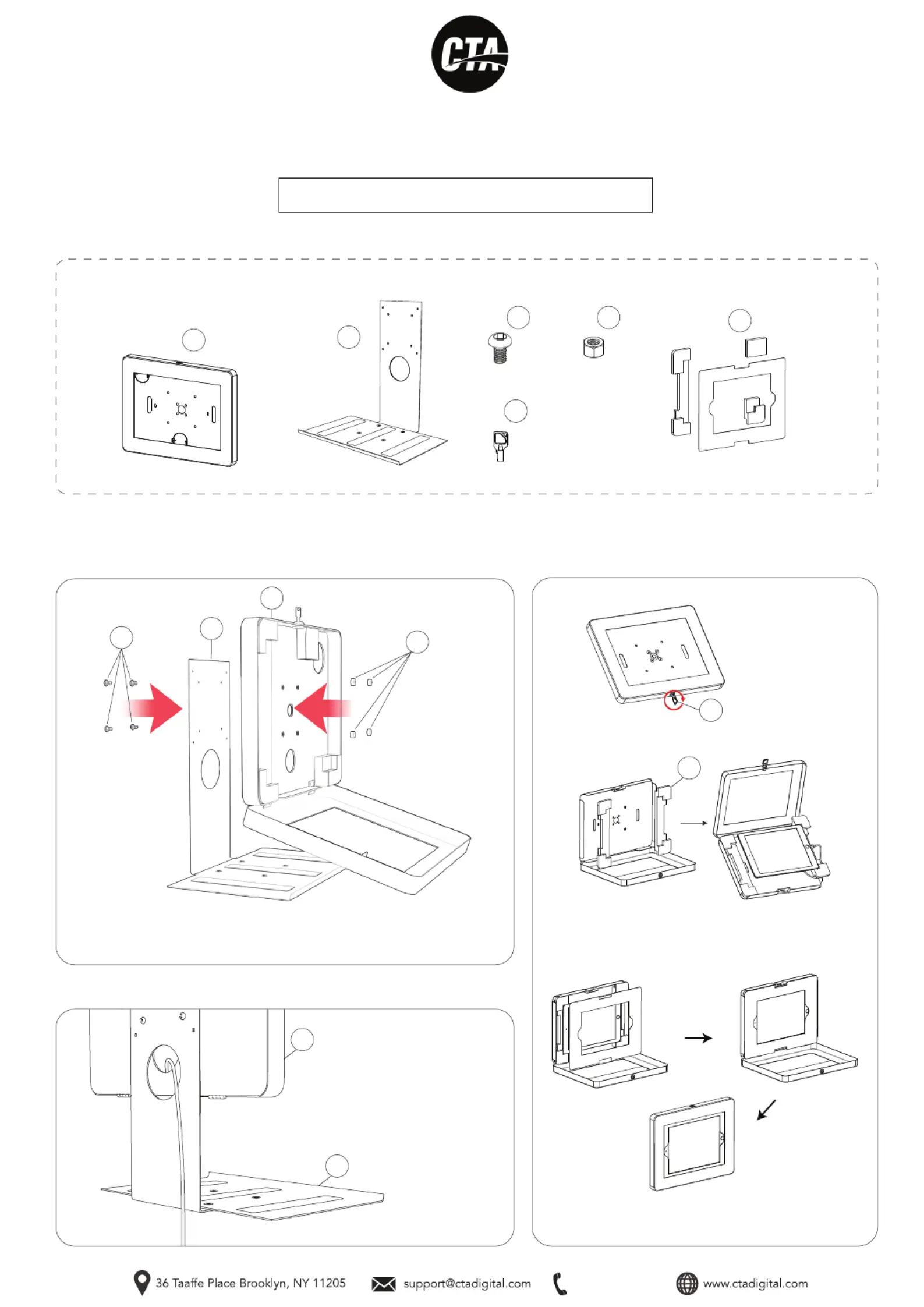 CTA

36 Taaffe Place Brooklyn, NY 11205

support@ctadigital.com

www.ctadigital.com