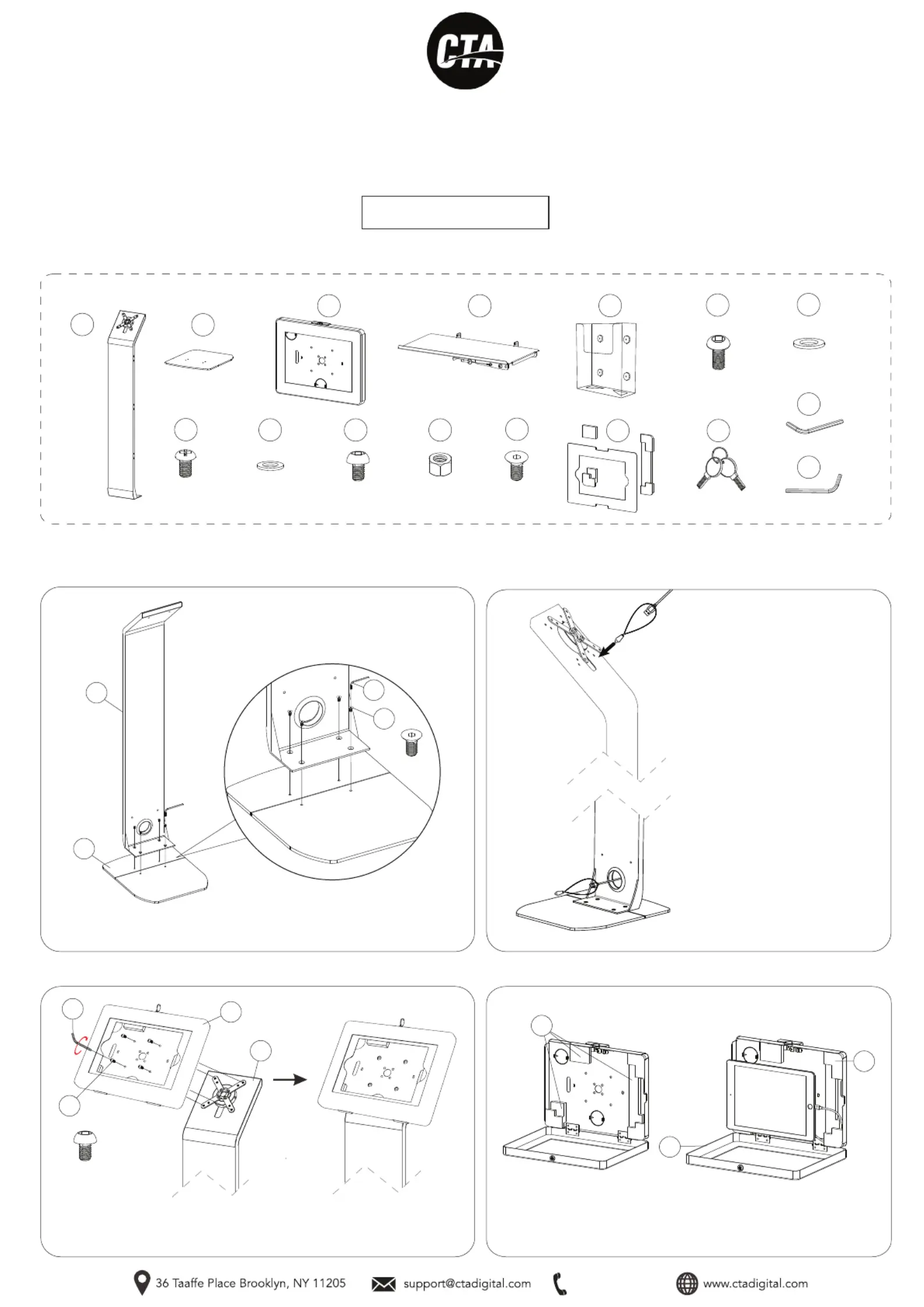 CTA

36 Taaffe Place Brooklyn, NY 11205
support@ctadigital.com
www.ctadigital.com