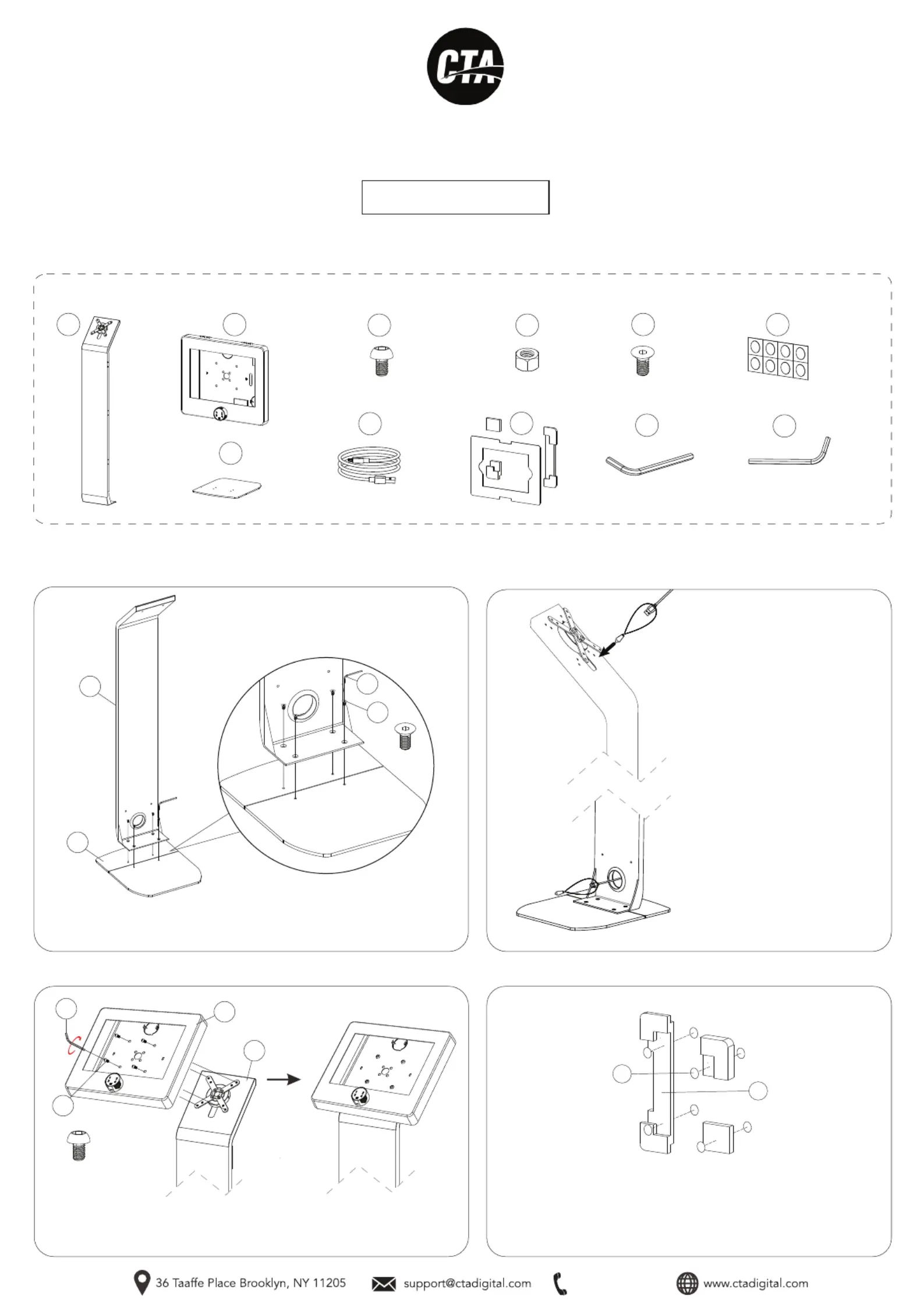 CTA

36 Taaffe Place Brooklyn, NY 11205

support@ctadigital.com

www.ctadigital.com