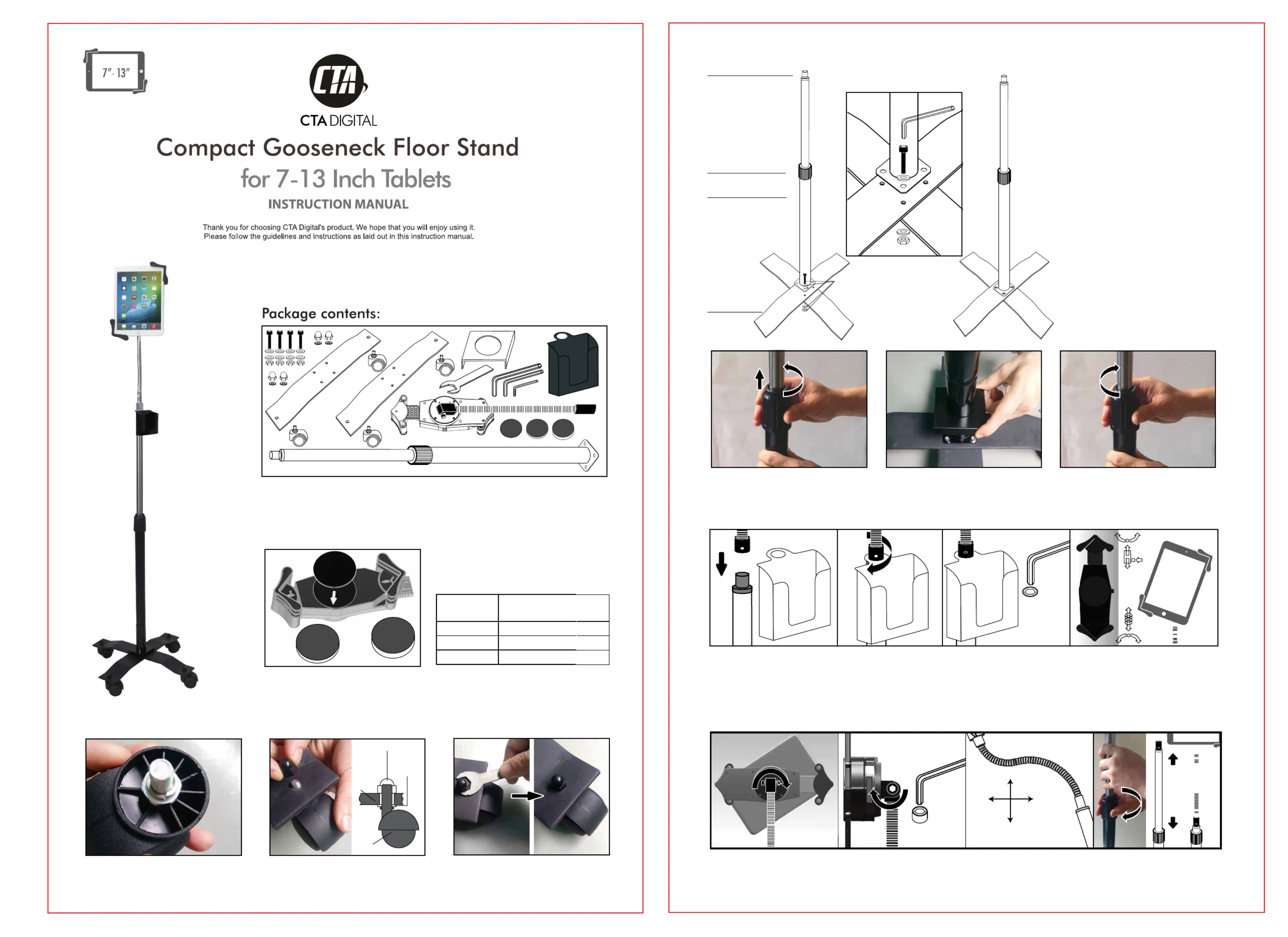 7"- 13"

CTA

CTA DIGITAL

Compact Gooseneck Floor Stand
for 7-13 Inch Tablets
INSTRUCTION MANUAL

Thank you for choosing CTA Digital's product. We hope that you will enjoy using it.
Please follow the guidelines and instructions as laid out in this instruction manual.

Package contents: