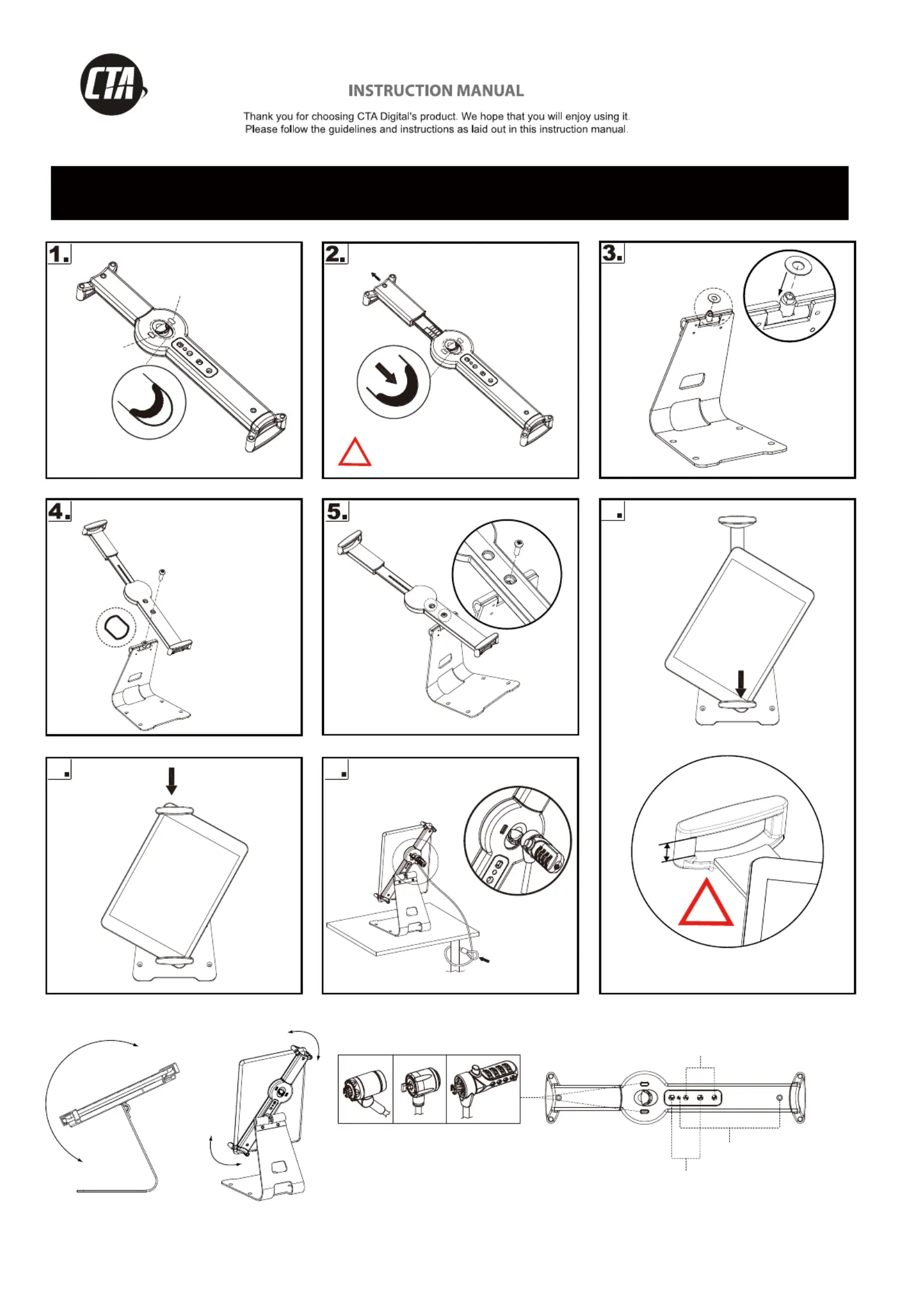 CTA

INSTRUCTION MANUAL

Thank you for choosing CTA Digital's product. We hope that you will enjoy using it.
Please follow the guidelines and instructions as laid out in this instruction manual.

1.

2.

3.

4.

5.

.

.

.