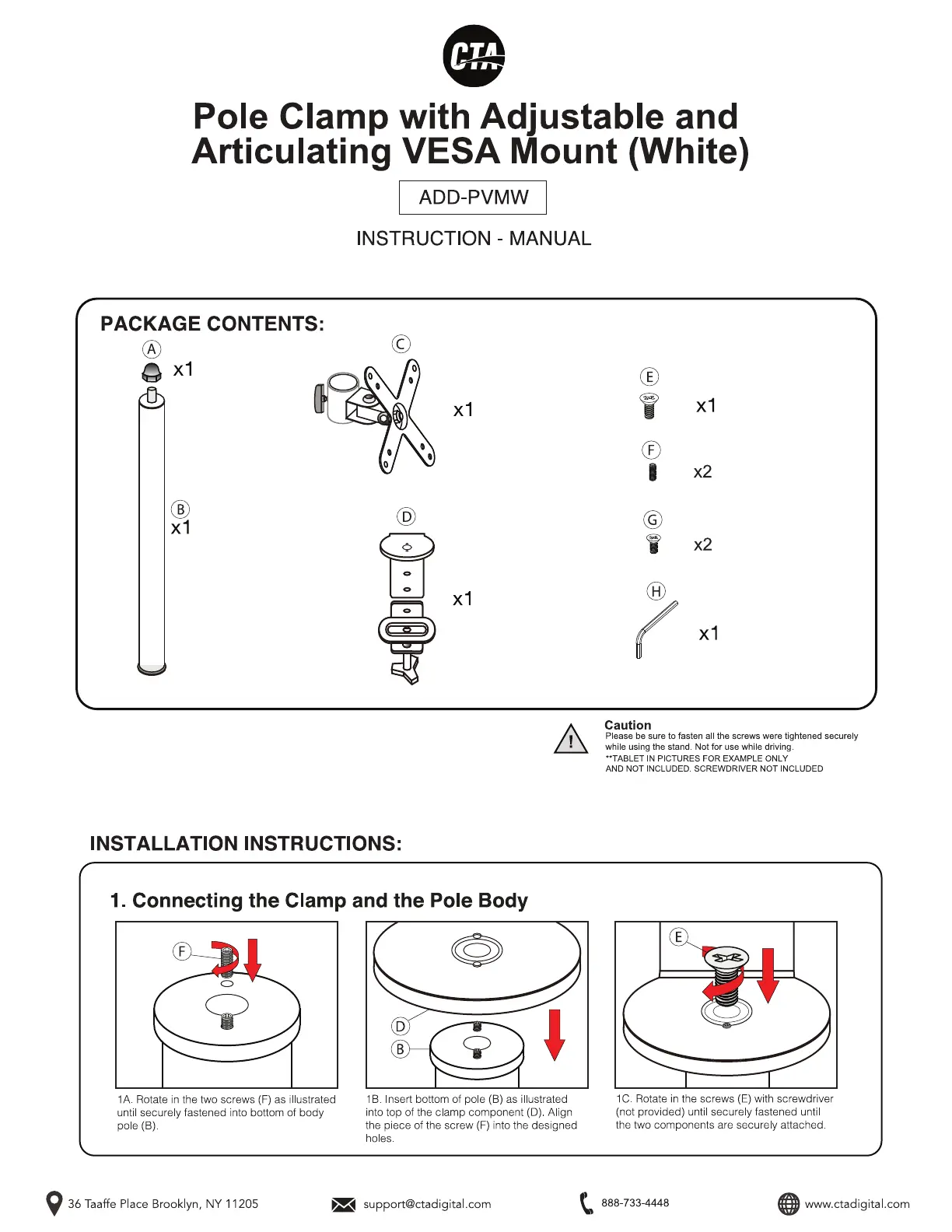 CTA

Pole Clamp with Adjustable and Articulating VESA Mount (White)

ADD-PVMW

INSTRUCTION - MANUAL

PACKAGE CONTENTS:

A x1

B x1

C x1

D x1

E x1

F x2

G x2

H x1

Caution
Please be sure to fasten all the screws were tightened securely while using the stand. Not for use while driving.
**TABLET IN PICTURES FOR EXAMPLE ONLY AND NOT INCLUDED. SCREWDRIVER NOT INCLUDED

INSTALLATION INSTRUCTIONS:

1. Connecting the Clamp and the Pole Body

F

1A. Rotate in the two screws (F) as illustrated until securely fastened into bottom of body pole (B).

D
B

1B. Insert bottom of pole (B) as illustrated into top of the clamp component (D). Align the piece of the screw (F) into the designed holes.

E

1C. Rotate in the screws (E) with screwdriver (not provided) until securely fastened until the two components are securely attached.

36 Taaffe Place Brooklyn, NY 11205
support@ctadigital.com
888-733-4448
www.ctadigital.com