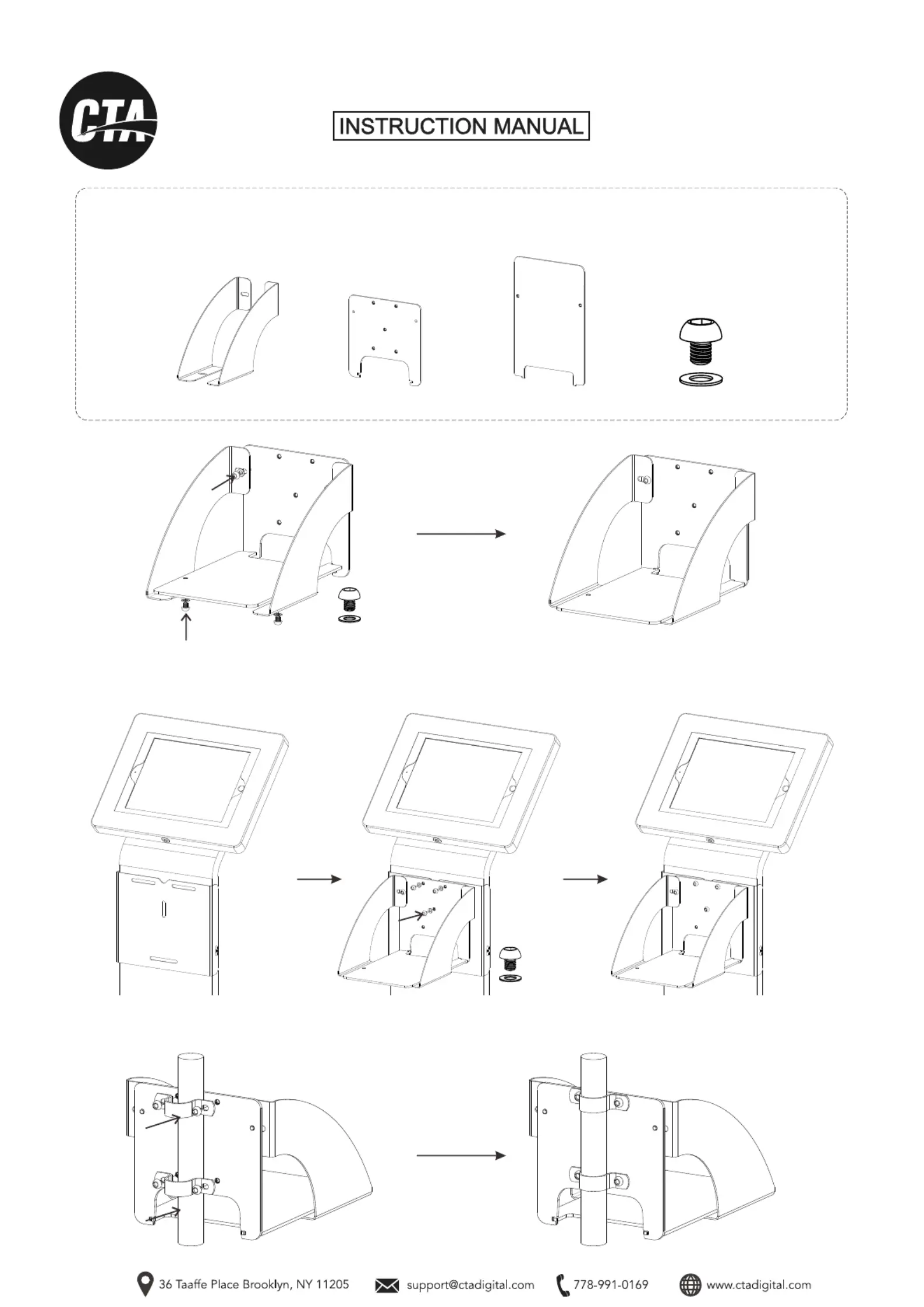 CTA

INSTRUCTION MANUAL

36 Taaffe Place Brooklyn, NY 11205 support@ctadigital.com 778-991-0169 www.ctadigital.com