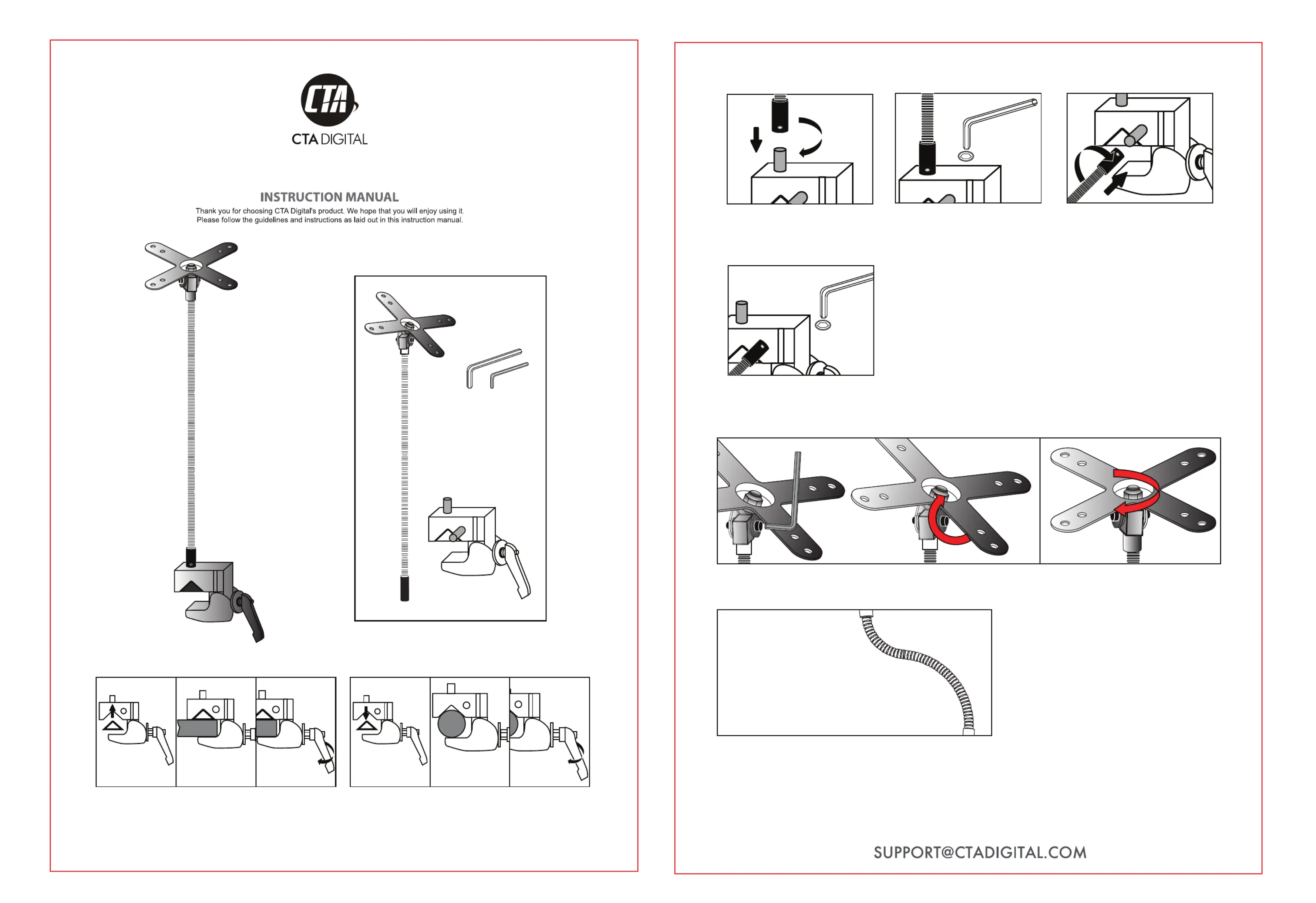 CTA

CTA DIGITAL

INSTRUCTION MANUAL

Thank you for choosing CTA Digital's product. We hope that you will enjoy using it. Please follow the guidelines and instructions as laid out in this instruction manual.

SUPPORT@CTADIGITAL.COM