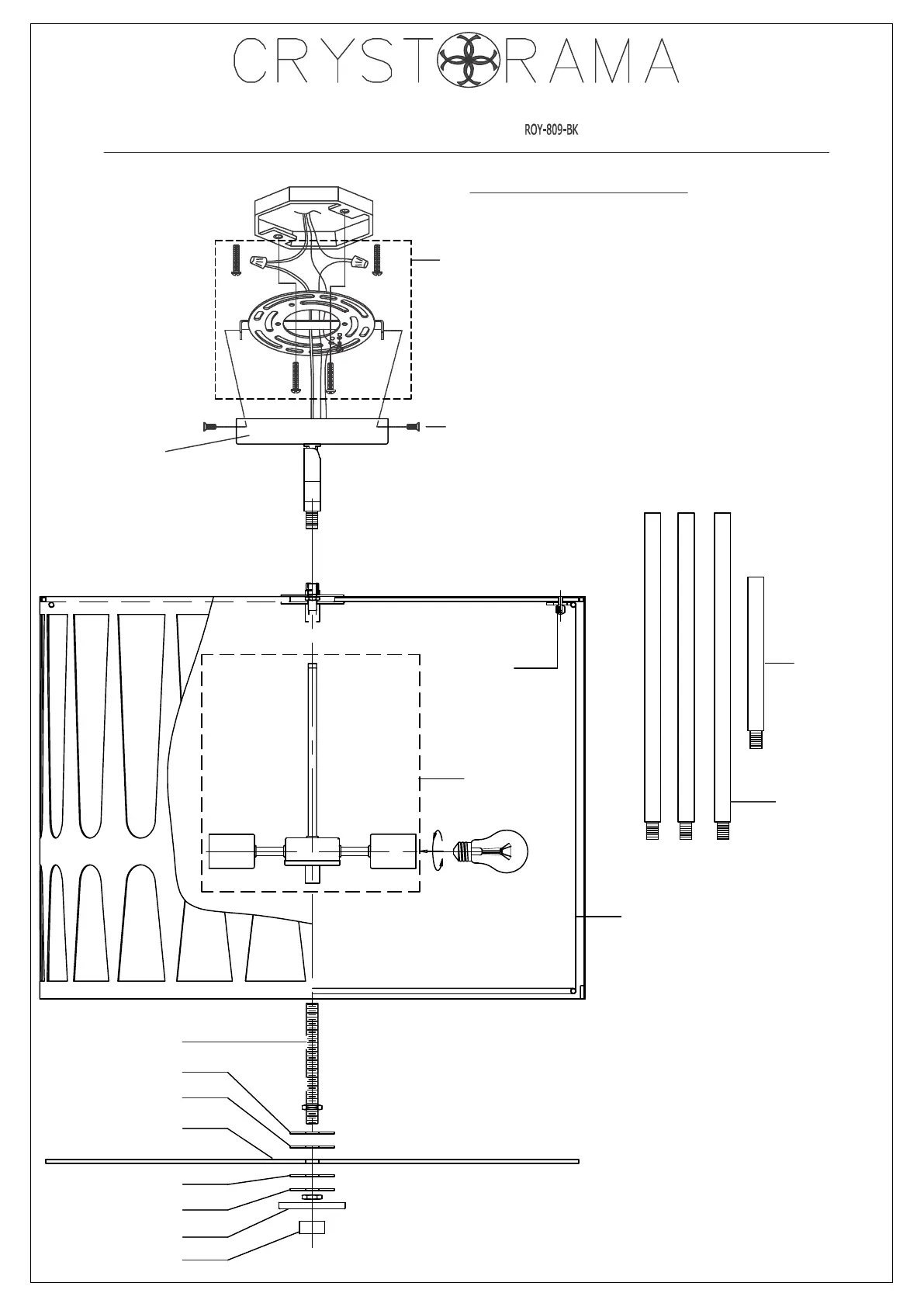 CRYSTORAMA

ROY-809-BK