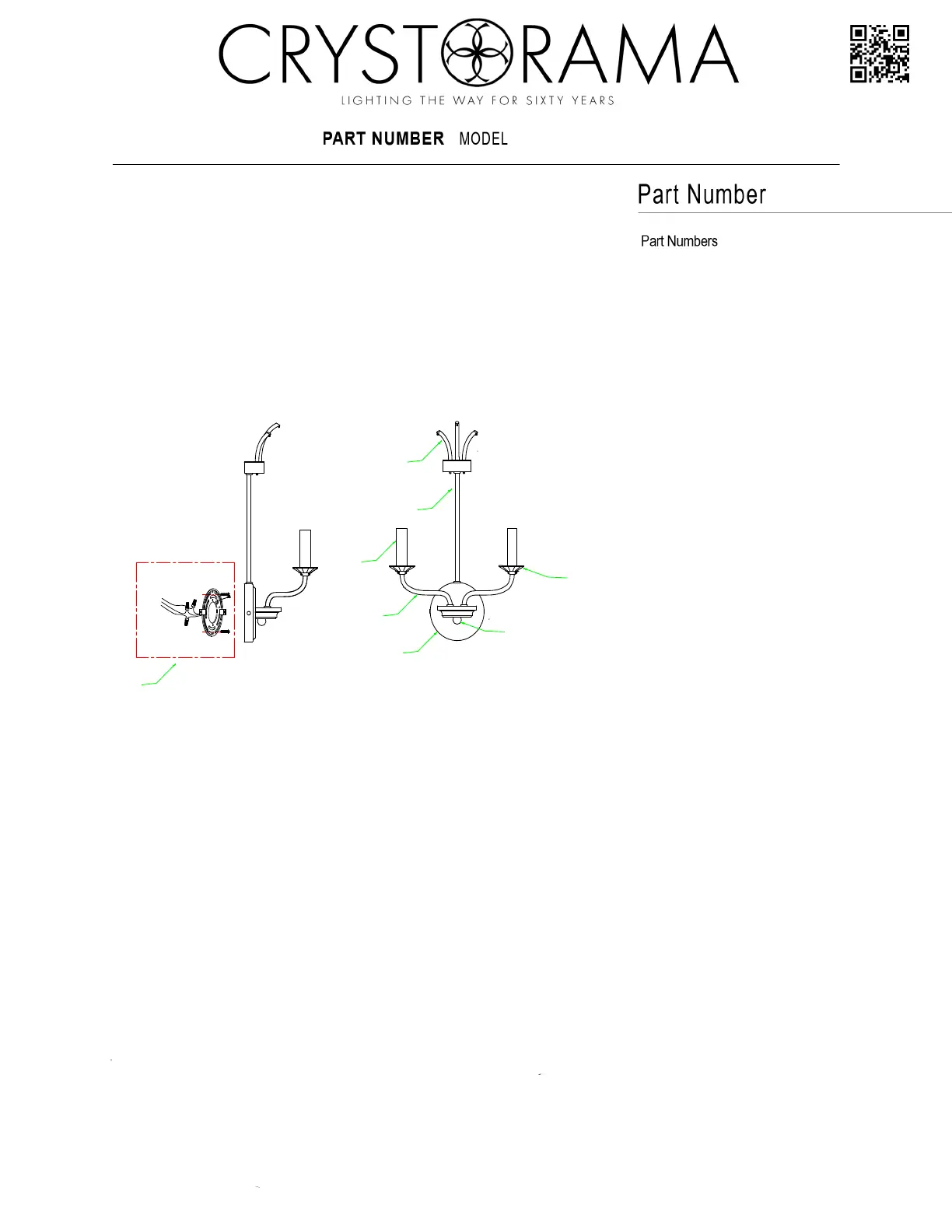 CRYSTORAMA
LIGHTING THE WAY FOR SIXTY YEARS

PART NUMBER MODEL

Part Number

Part Numbers