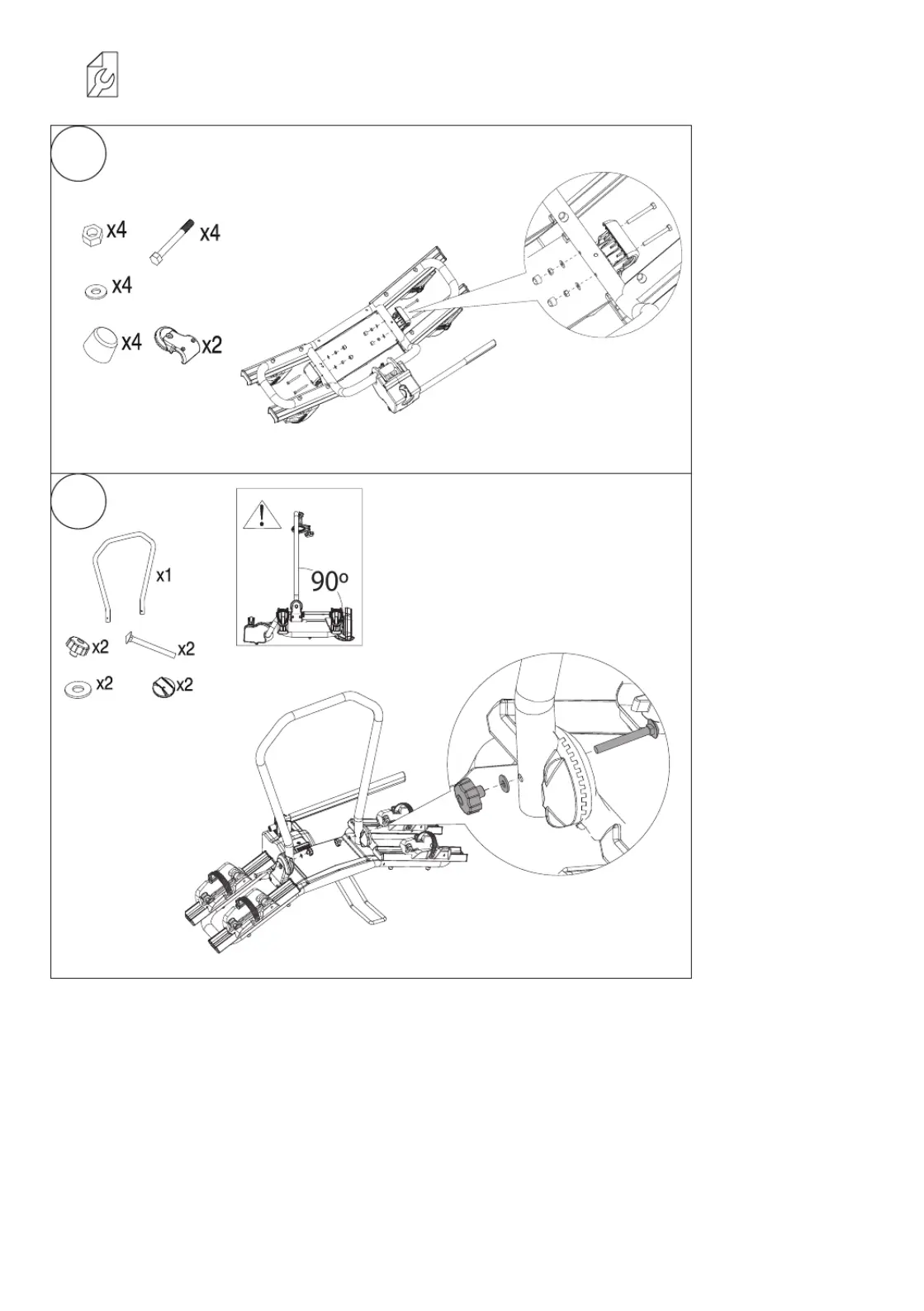 x4
x4
x4
x4
x2

x1
x2
x2
x2
x2
90º