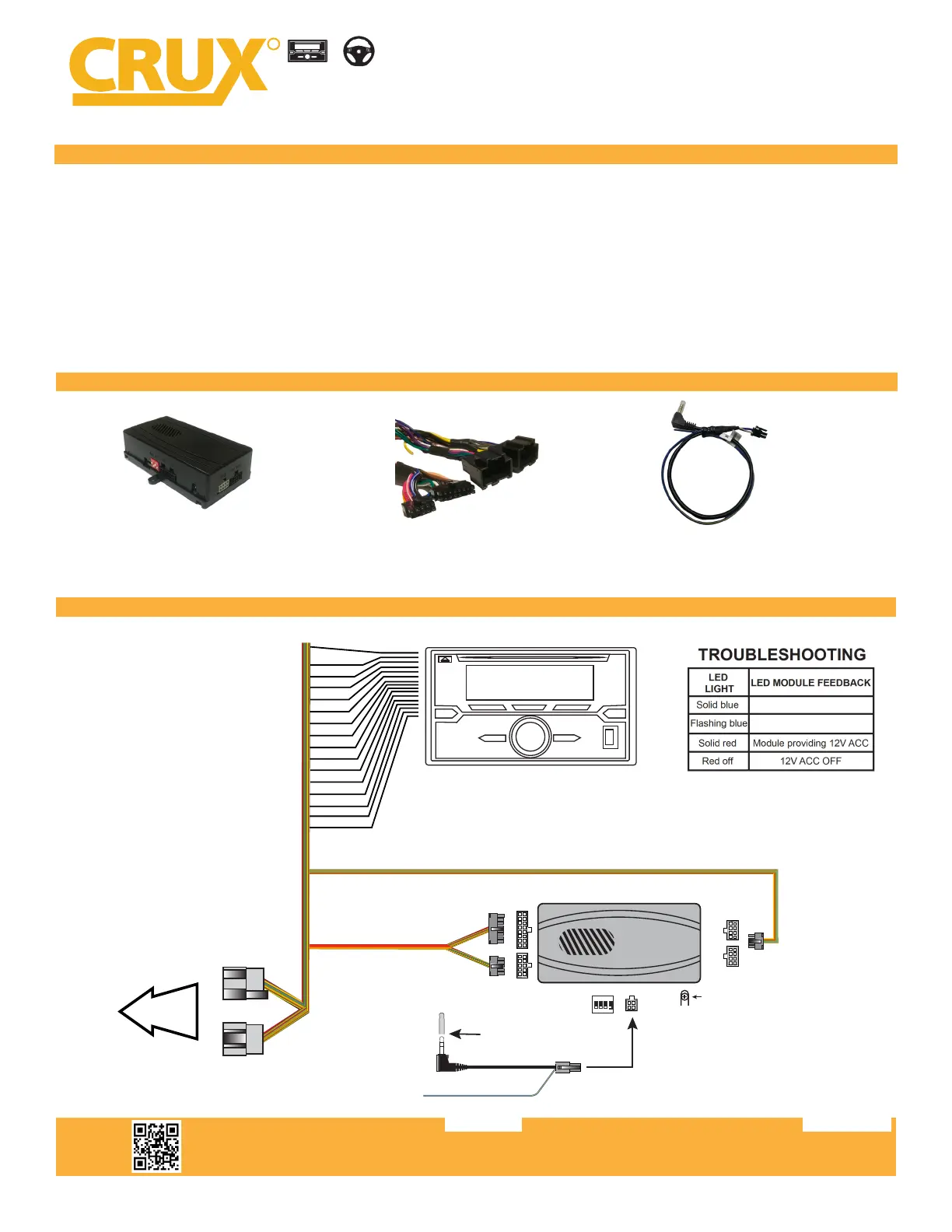 CRUX

TROUBLESHOOTING

| LED LIGHT | LED MODULE FEEDBACK |
|---|---|
| Solid blue | |
| Flashing blue | |
| Solid red | Module providing 12V ACC |
| Red off | 12V ACC OFF |