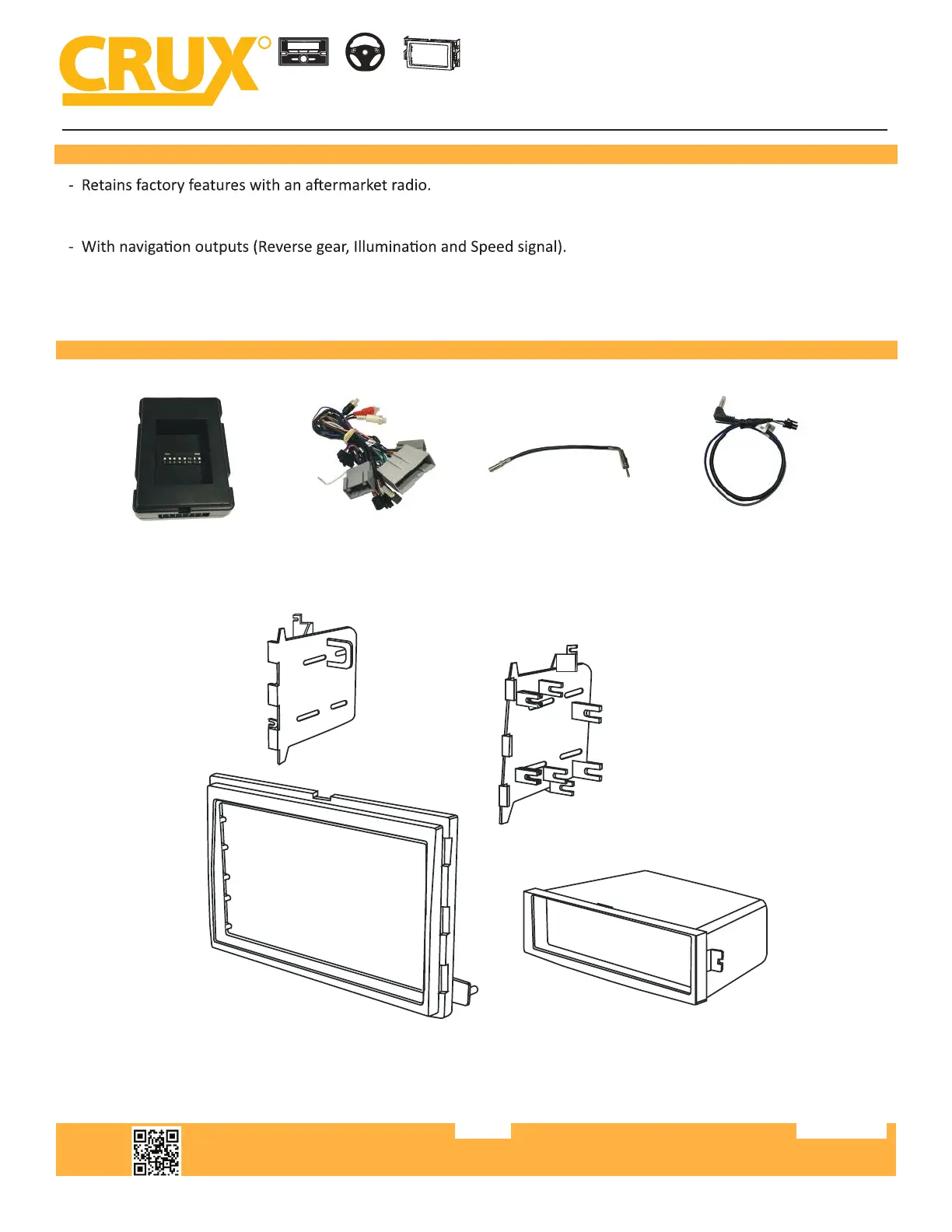 CRUX

- Retains factory features with an aftermarket radio.

- With navigation outputs (Reverse gear, Illumination and Speed signal).