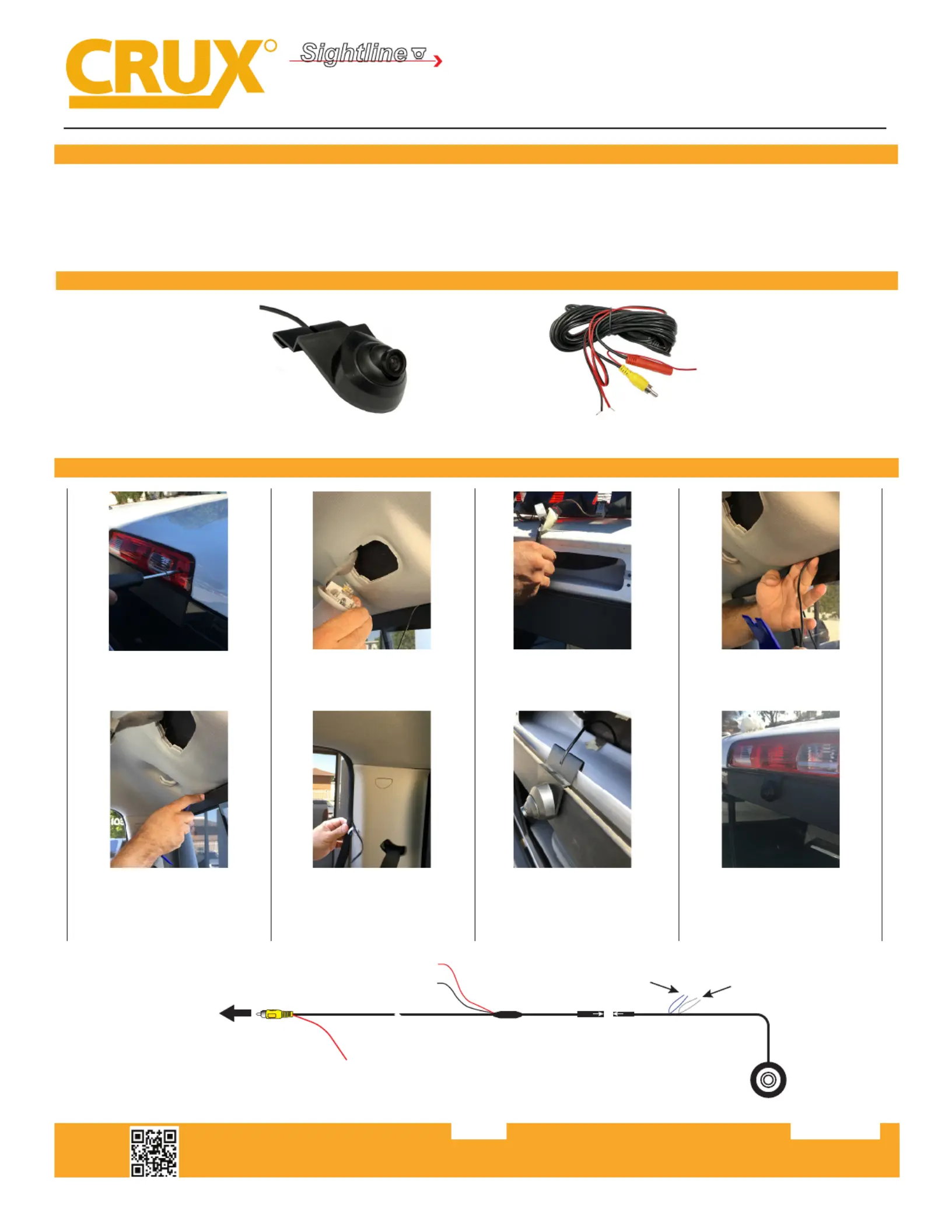 CRUX

Sightline