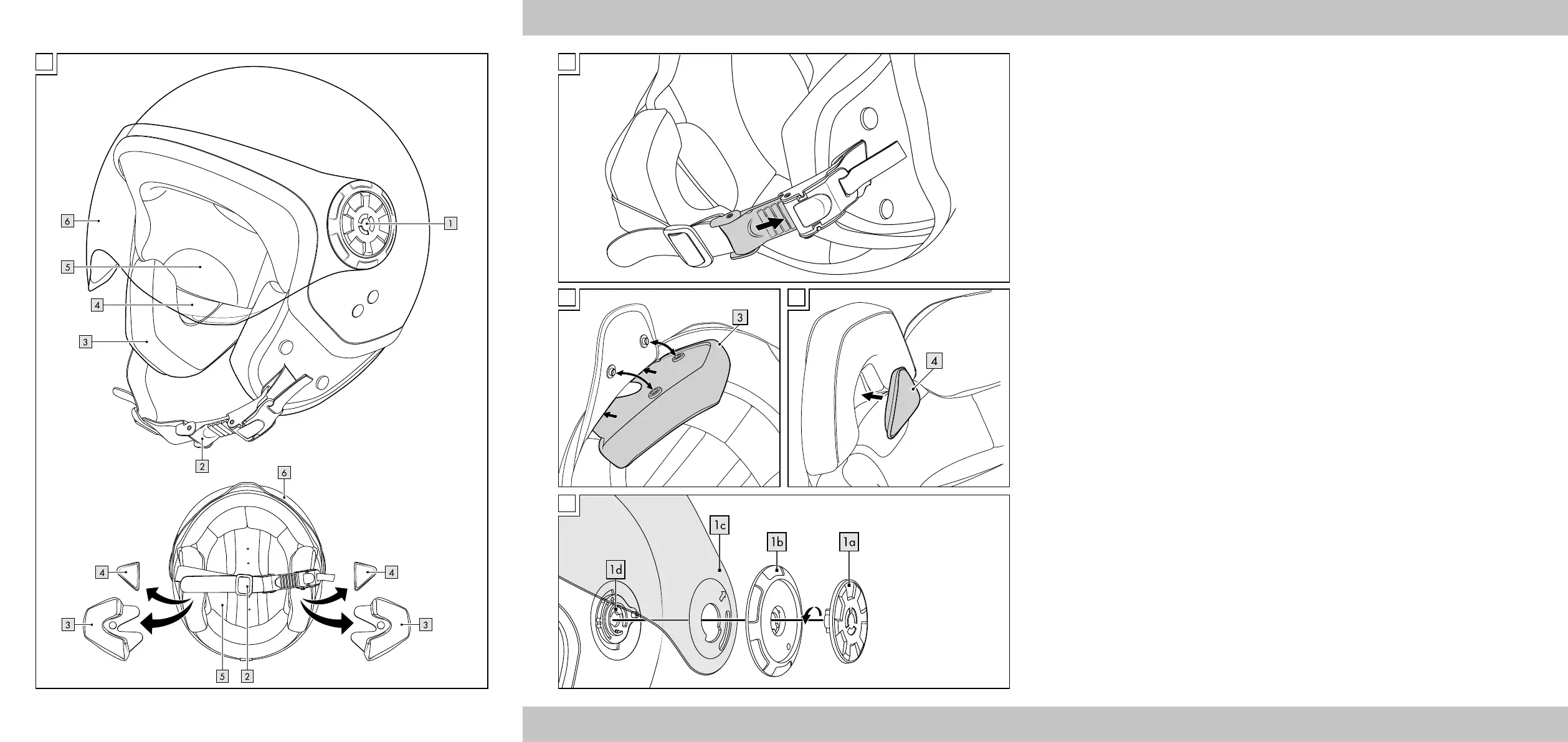 6
1
5
4
3
2
6
4
4
3
3
5
2

3

4

1c
1b
1a
1d