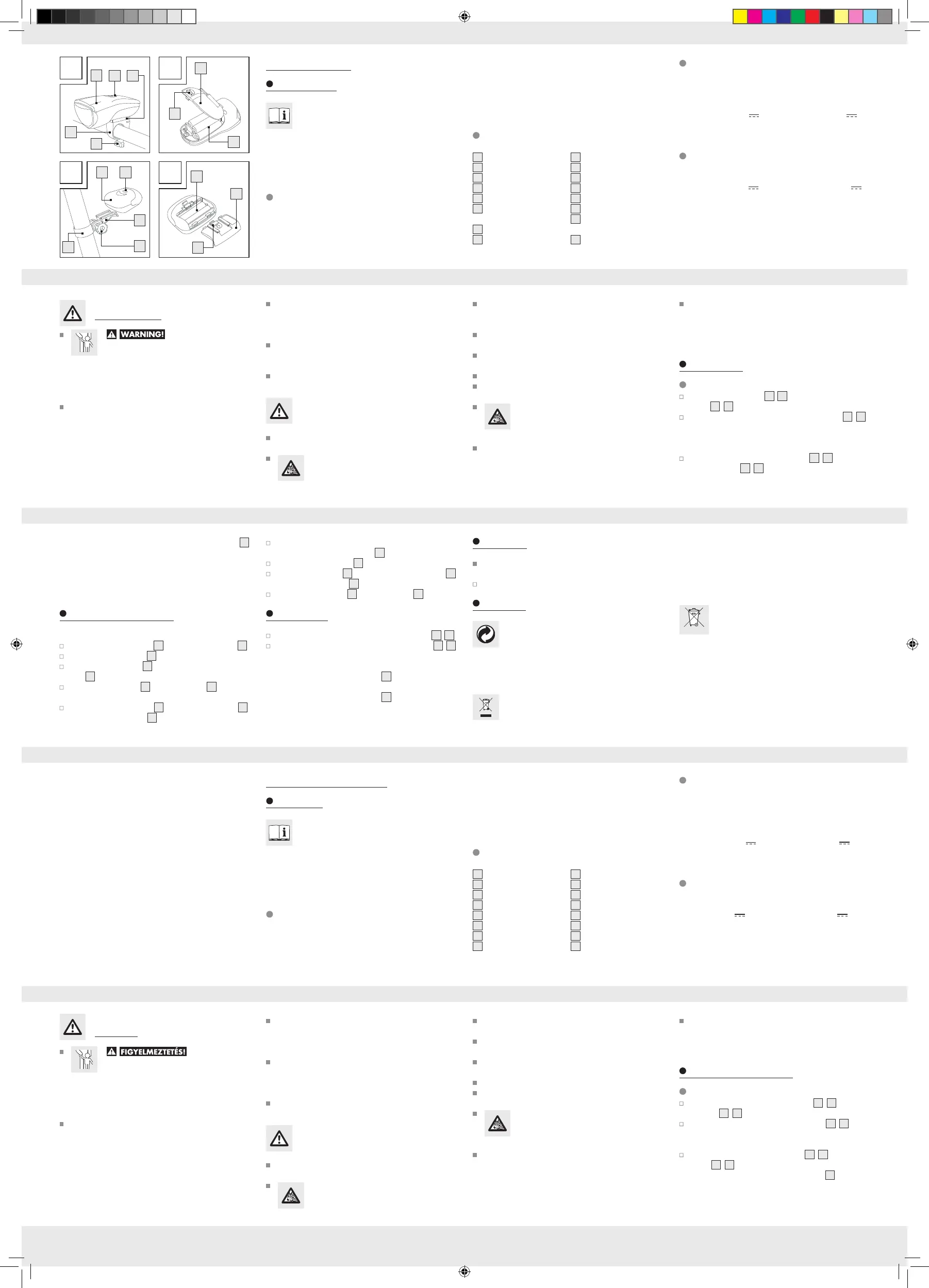 WARNING!

FIGYELMEZTETÉS!