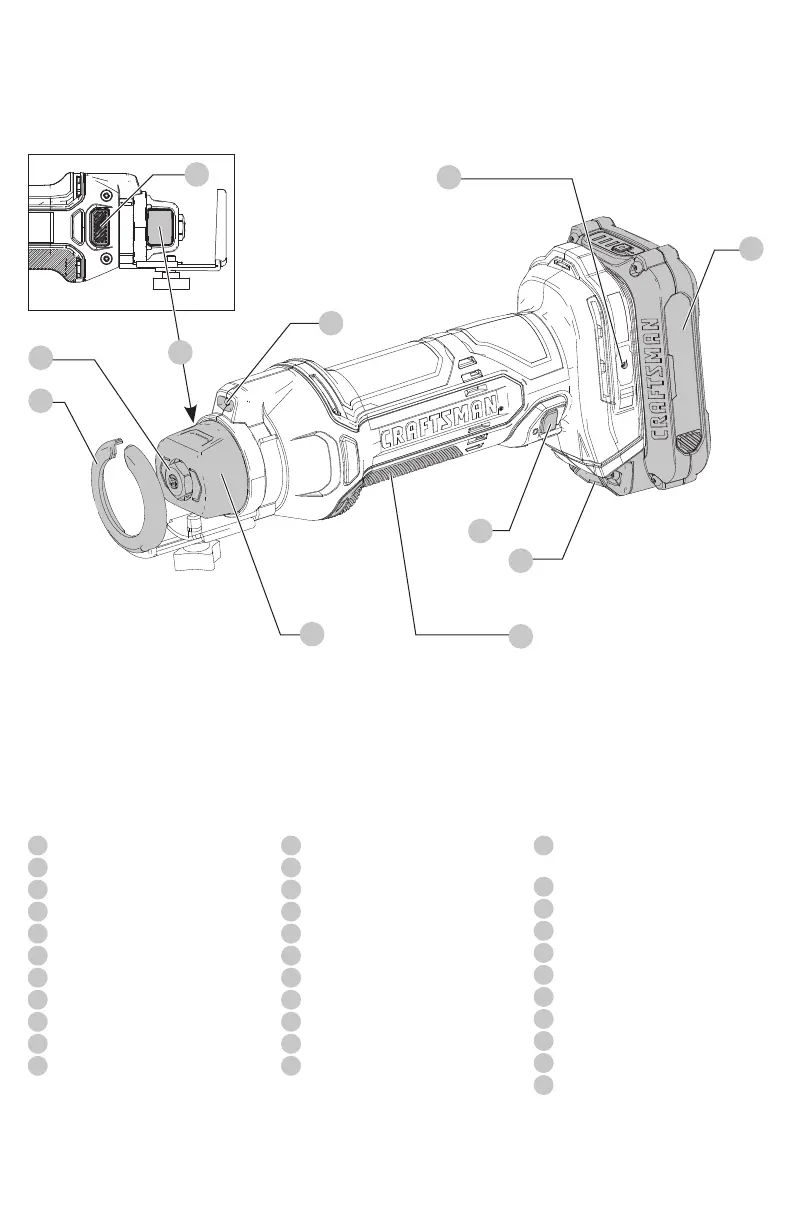 CRAFTSMAN

CRAFTSMAN